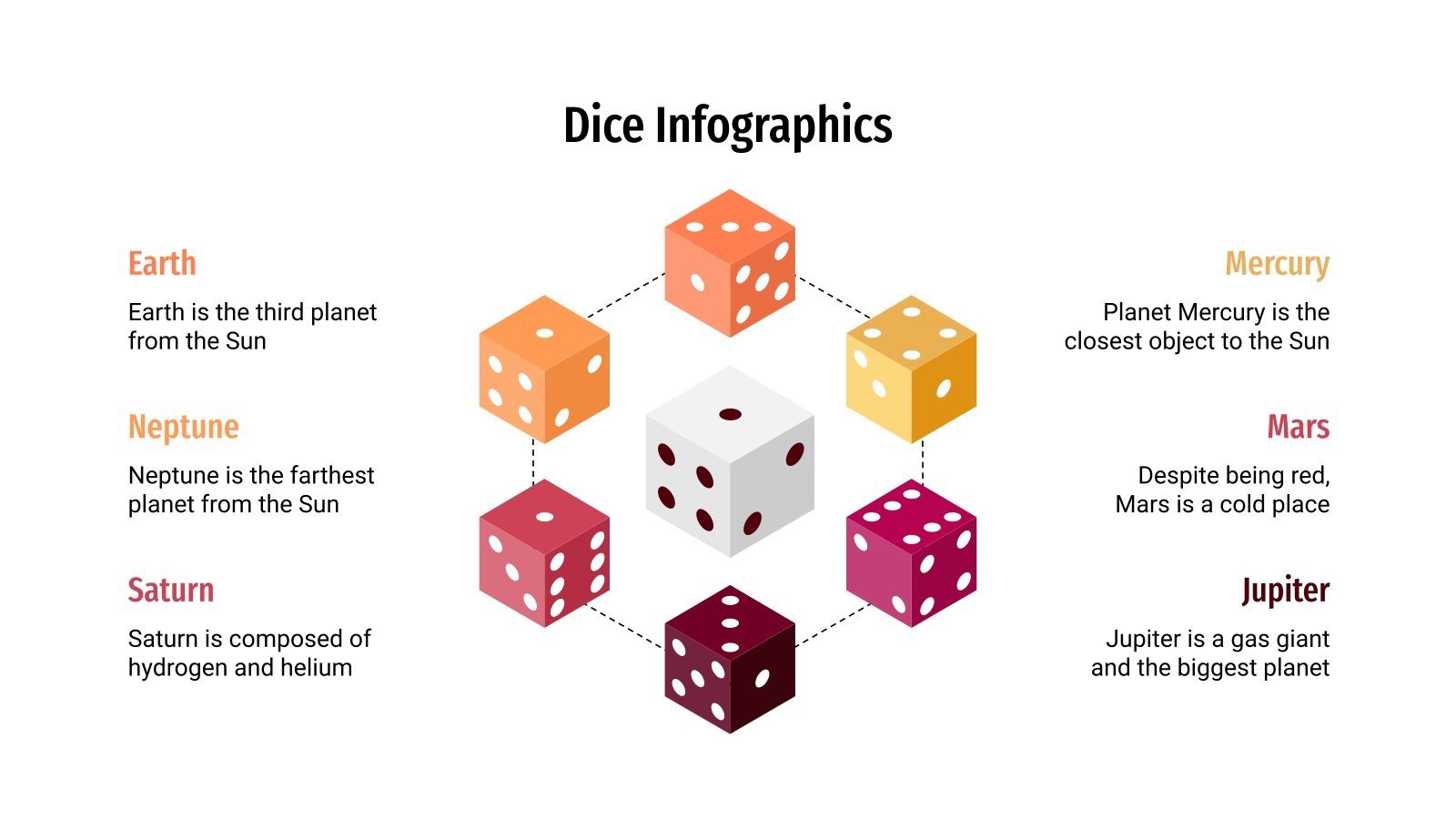 Dice Infographics

Earth

Earth is the third planet from the Sun

Neptune

Neptune is the farthest planet from the Sun

Saturn

Saturn is composed of hydrogen and helium

Mercury

Planet Mercury is the closest object to the Sun

Mars

Despite being red, Mars is a cold place

Jupiter

Jupiter is a gas giant and the biggest planet