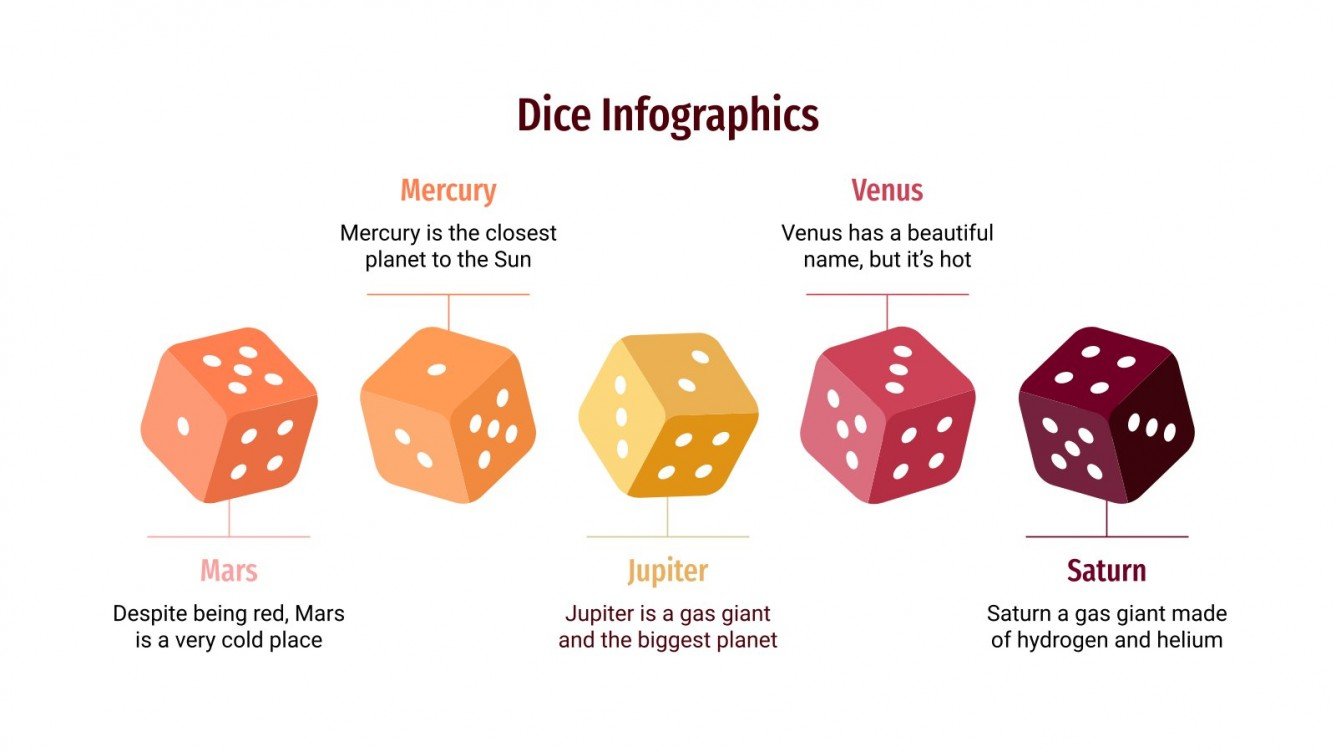 Dice Infographics

Mercury

Mercury is the closest planet to the Sun

Venus

Venus has a beautiful name, but it's hot

Mars

Despite being red, Mars is a very cold place

Jupiter

Jupiter is a gas giant and the biggest planet

Saturn

Saturn a gas giant made of hydrogen and helium