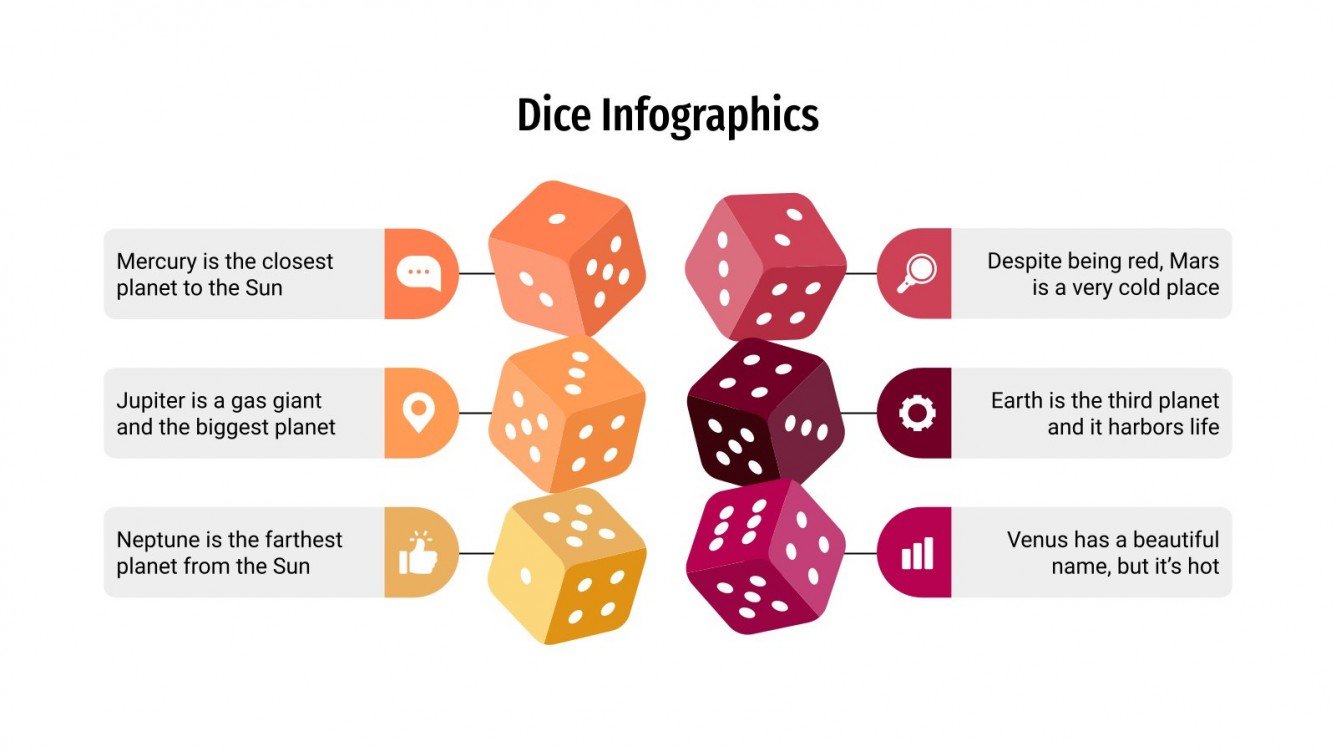 Dice Infographics

Mercury is the closest planet to the Sun

Jupiter is a gas giant and the biggest planet

Neptune is the farthest planet from the Sun

Despite being red, Mars is a very cold place

Earth is the third planet and it harbors life

Venus has a beautiful name, but it's hot