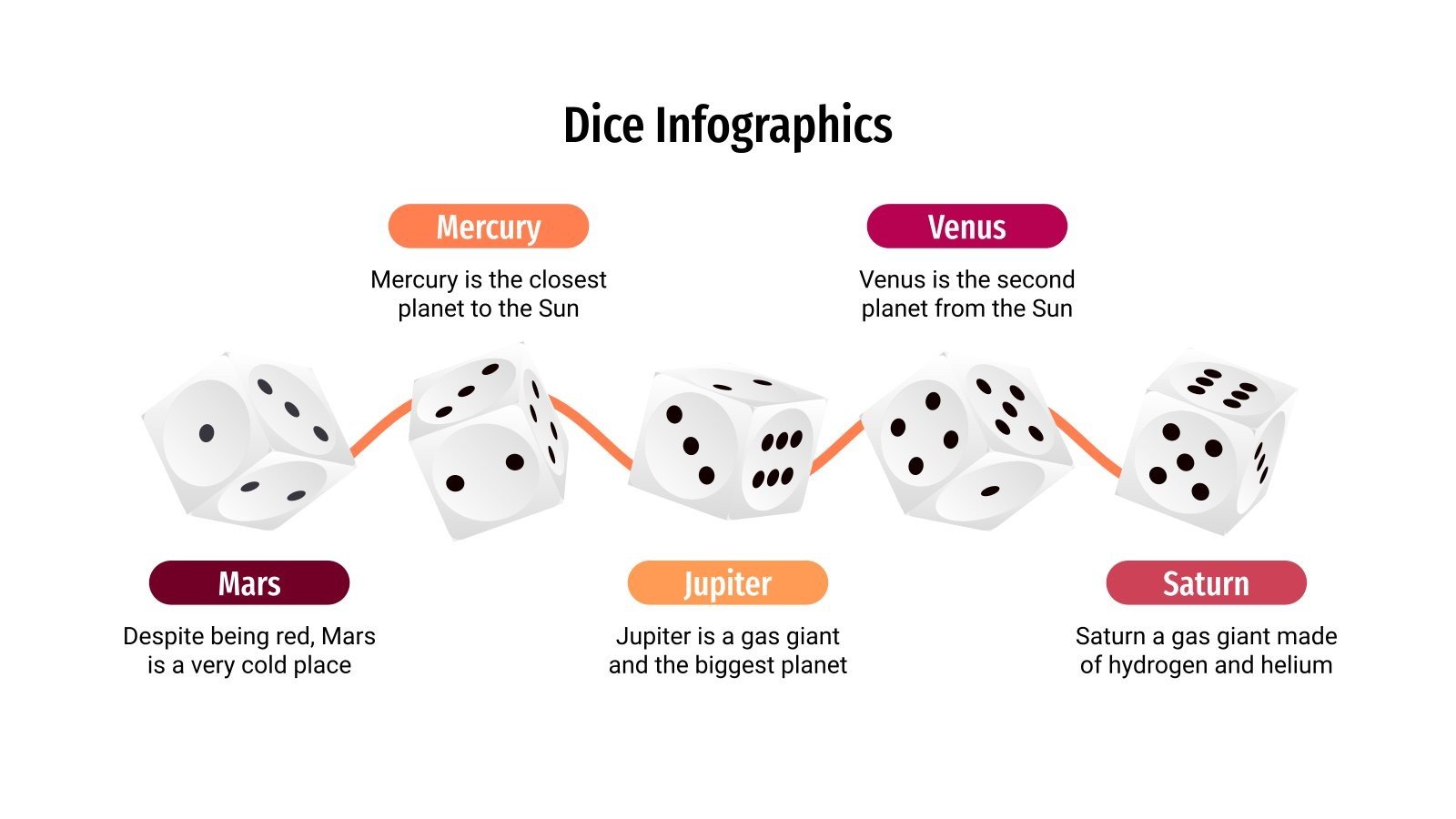 Dice Infographics

Mercury

Mercury is the closest planet to the Sun

Venus

Venus is the second planet from the Sun

Mars

Despite being red, Mars is a very cold place

Jupiter

Jupiter is a gas giant and the biggest planet

Saturn

Saturn a gas giant made of hydrogen and helium