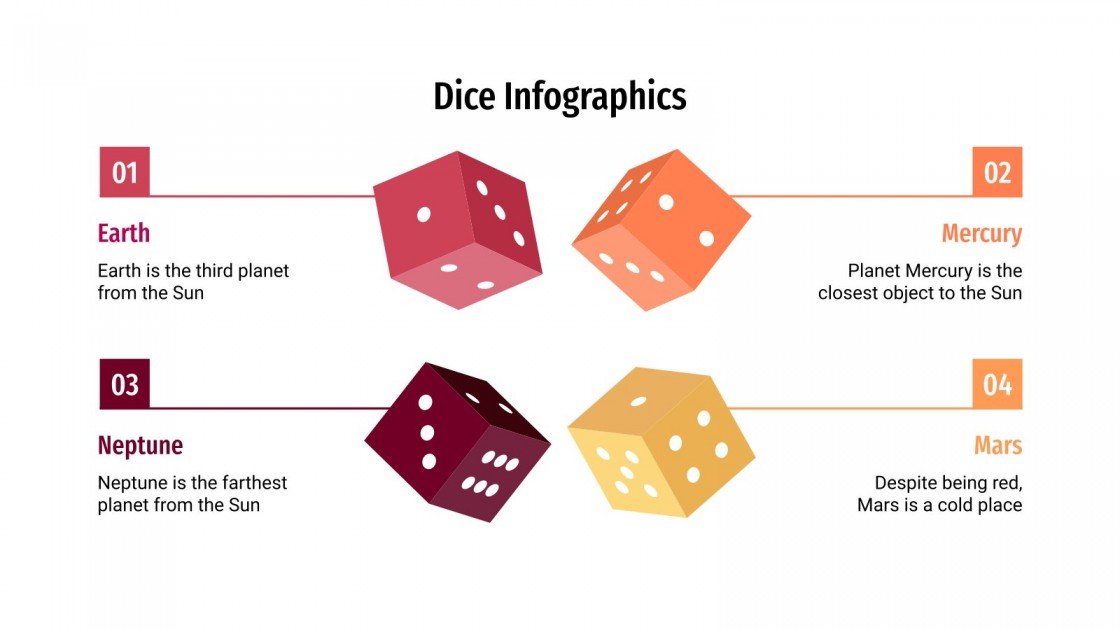 Dice Infographics

01

Earth

Earth is the third planet from the Sun

02

Mercury

Planet Mercury is the closest object to the Sun

03

Neptune

Neptune is the farthest planet from the Sun

04

Mars

Despite being red, Mars is a cold place