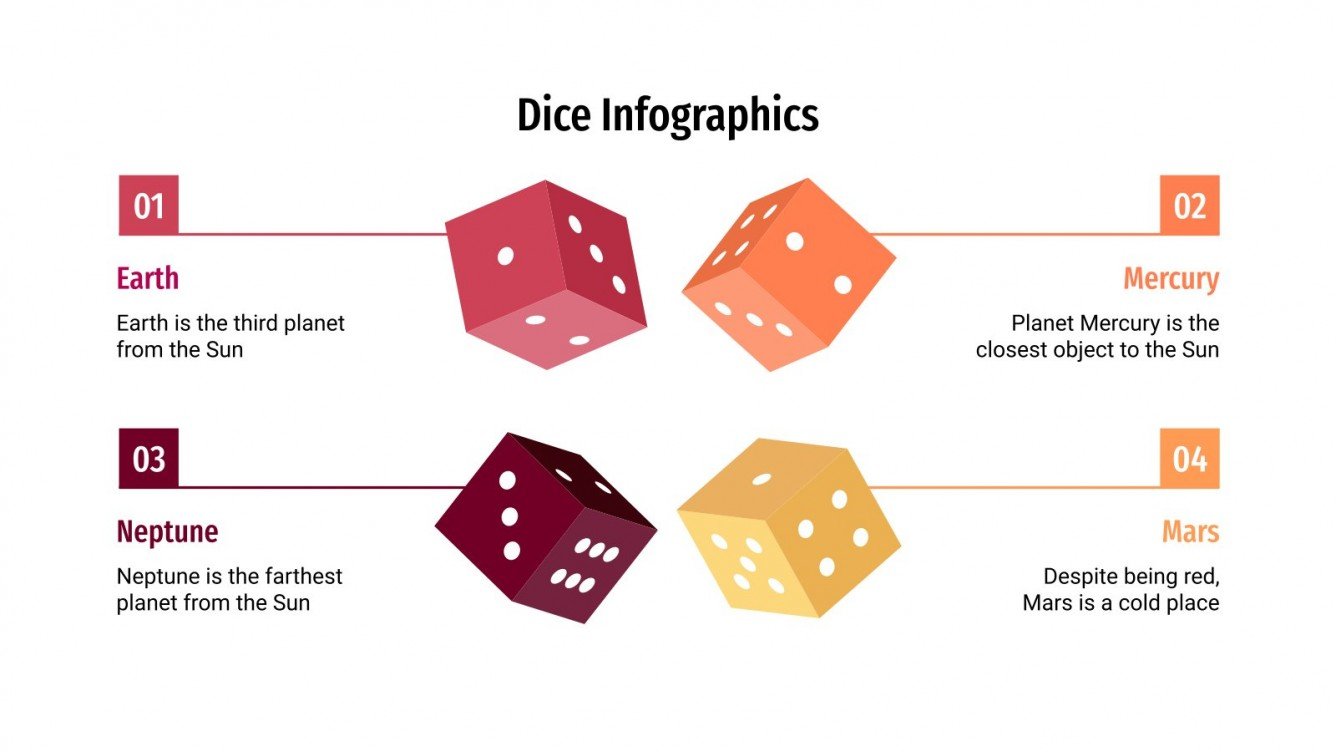 Dice Infographics

01

Earth

Earth is the third planet from the Sun

02

Mercury

Planet Mercury is the closest object to the Sun

03

Neptune

Neptune is the farthest planet from the Sun

04

Mars

Despite being red, Mars is a cold place