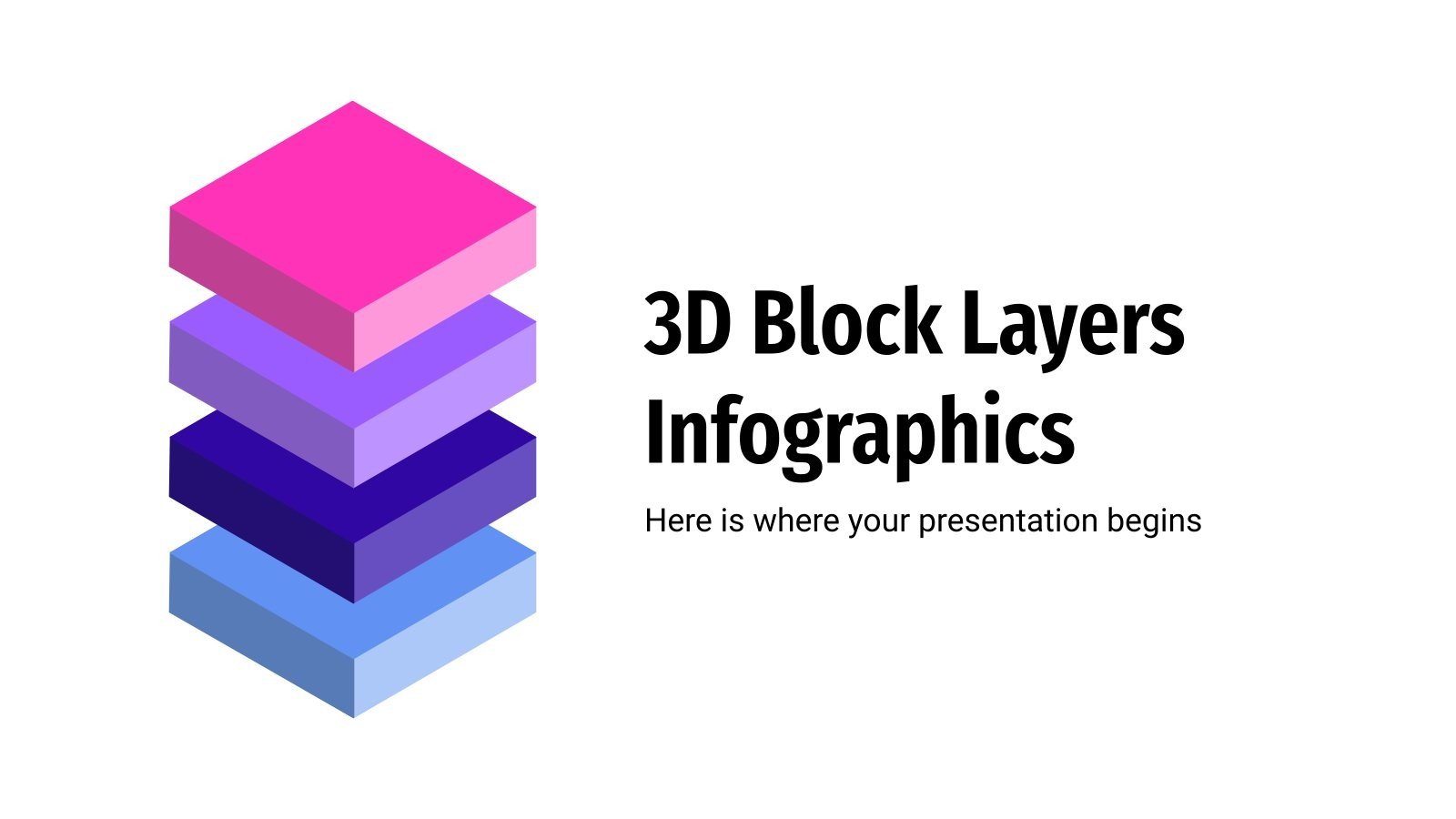 3D Block Layers Infographics

Here is where your presentation begins