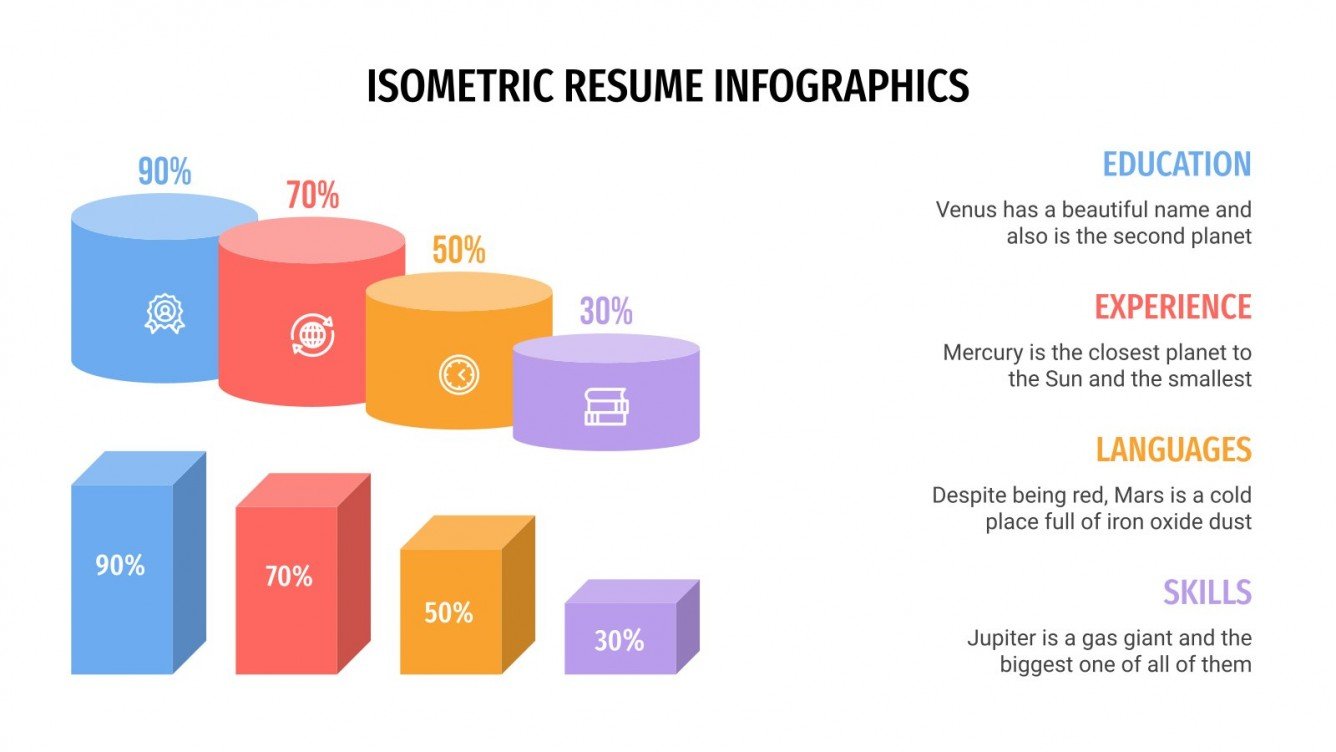 ISOMETRIC RESUME INFOGRAPHICS

90%

70%

50%

30%

90%

70%

50%

30%

EDUCATION

Venus has a beautiful name and also is the second planet

EXPERIENCE

Mercury is the closest planet to the Sun and the smallest

LANGUAGES

Despite being red, Mars is a cold place full of iron oxide dust

SKILLS

Jupiter is a gas giant and the biggest one of all of them