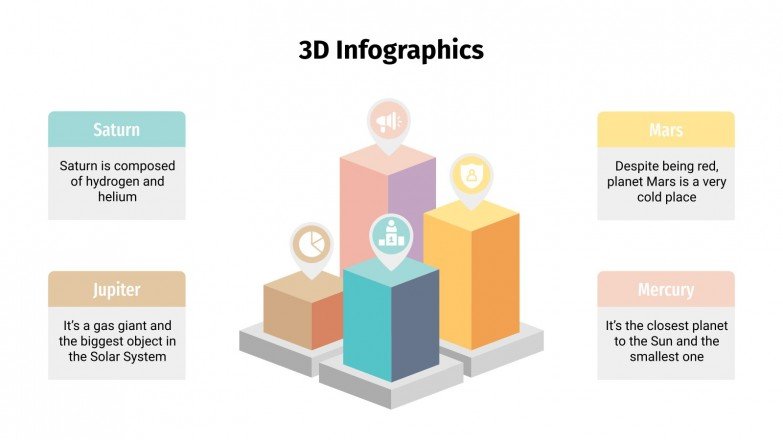 3D Infographics

Saturn

Saturn is composed of hydrogen and helium

Jupiter

It's a gas giant and the biggest object in the Solar System

Mars

Despite being red, planet Mars is a very cold place

Mercury

It's the closest planet to the Sun and the smallest one