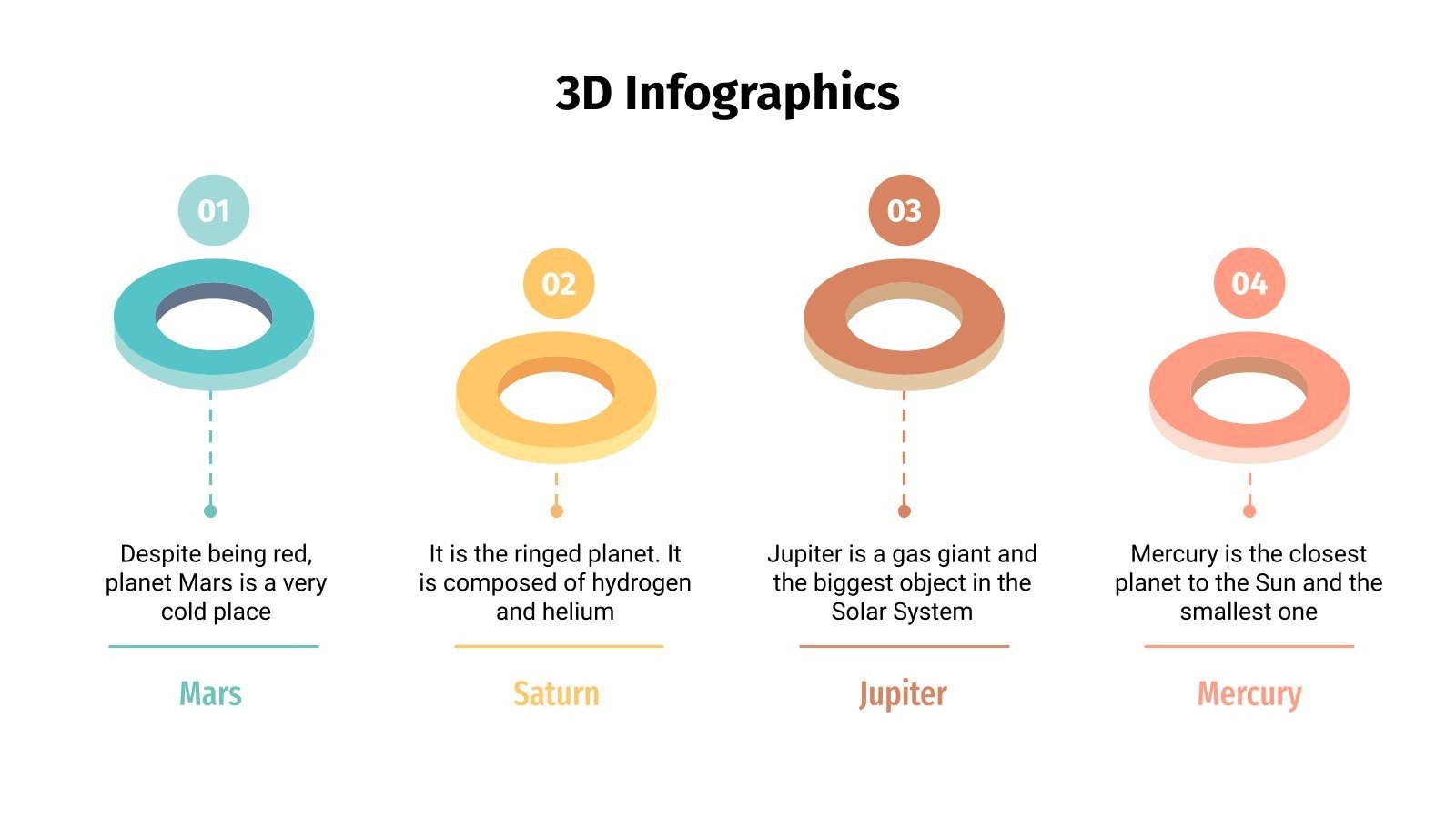 3D Infographics

01

Despite being red, planet Mars is a very cold place

Mars

02

It is the ringed planet. It is composed of hydrogen and helium

Saturn

03

Jupiter is a gas giant and the biggest object in the Solar System

Jupiter

04

Mercury is the closest planet to the Sun and the smallest one

Mercury