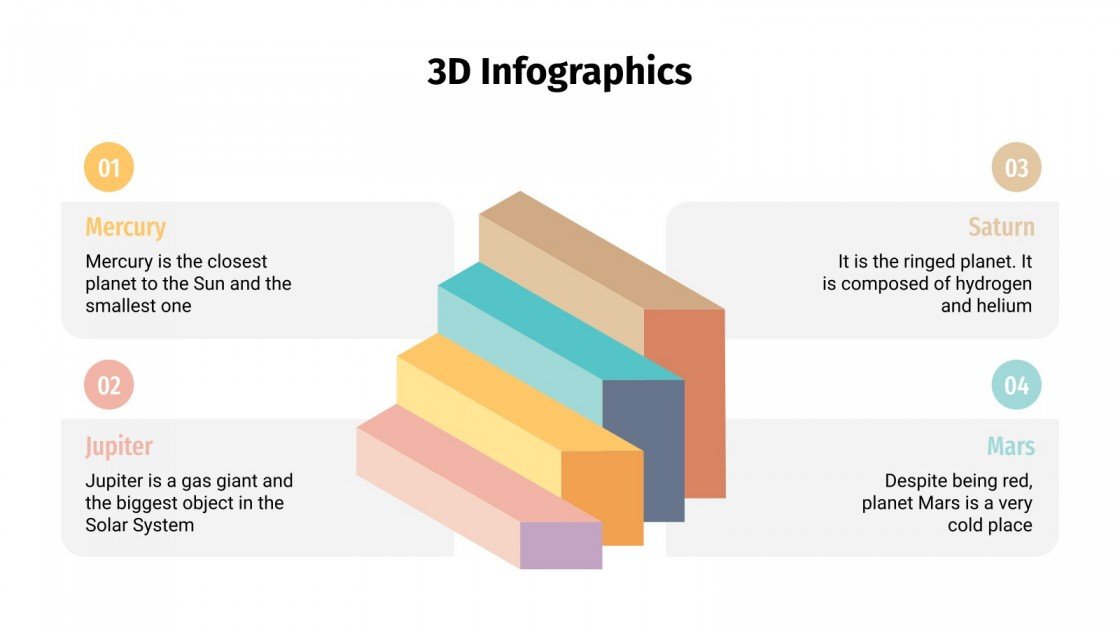 3D Infographics

01

Mercury

Mercury is the closest planet to the Sun and the smallest one

02

Jupiter

Jupiter is a gas giant and the biggest object in the Solar System

03

Saturn

It is the ringed planet. It is composed of hydrogen and helium

04

Mars

Despite being red, planet Mars is a very cold place