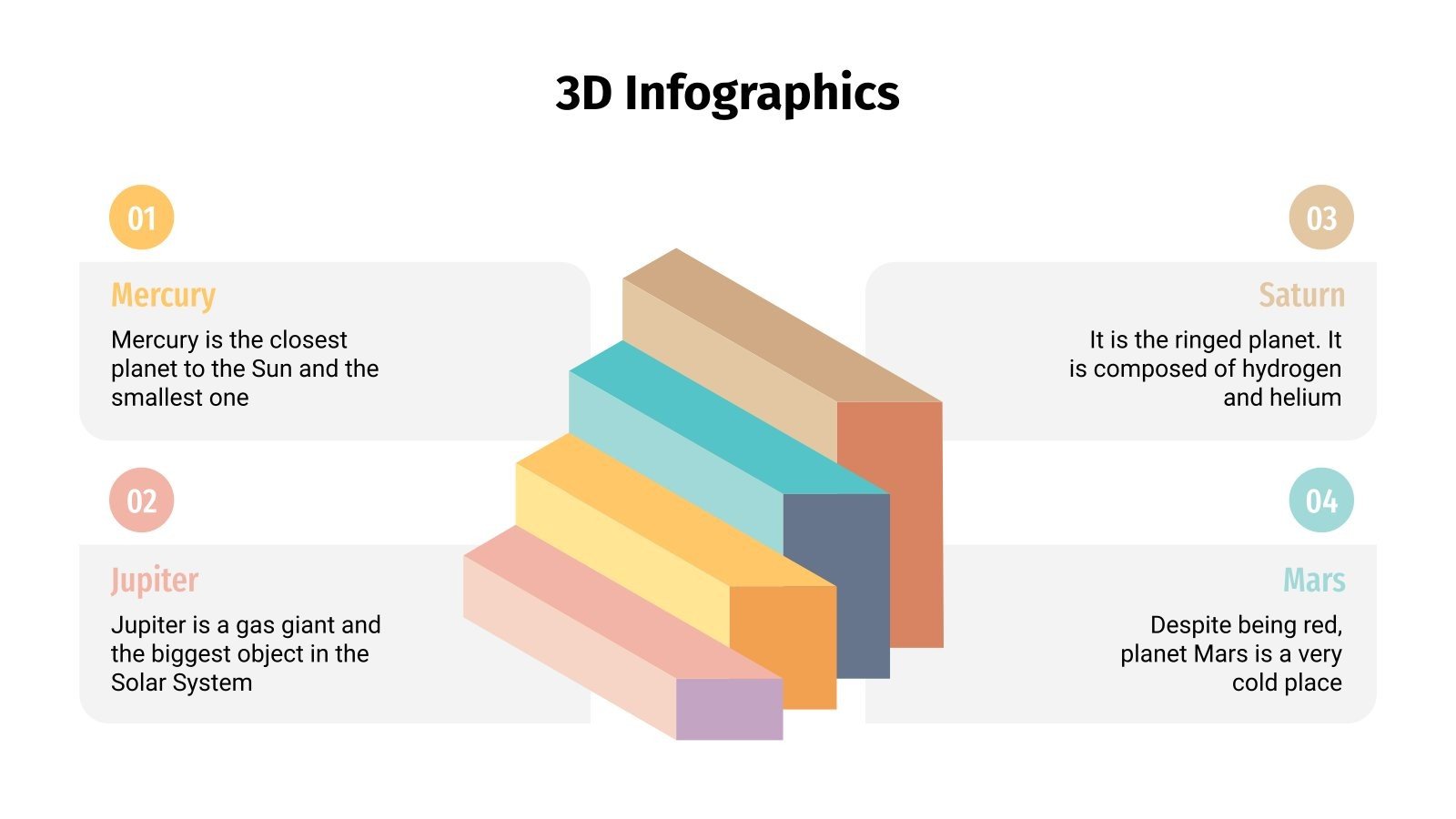 3D Infographics

01

Mercury

Mercury is the closest planet to the Sun and the smallest one

02

Jupiter

Jupiter is a gas giant and the biggest object in the Solar System

03

Saturn

It is the ringed planet. It is composed of hydrogen and helium

04

Mars

Despite being red, planet Mars is a very cold place