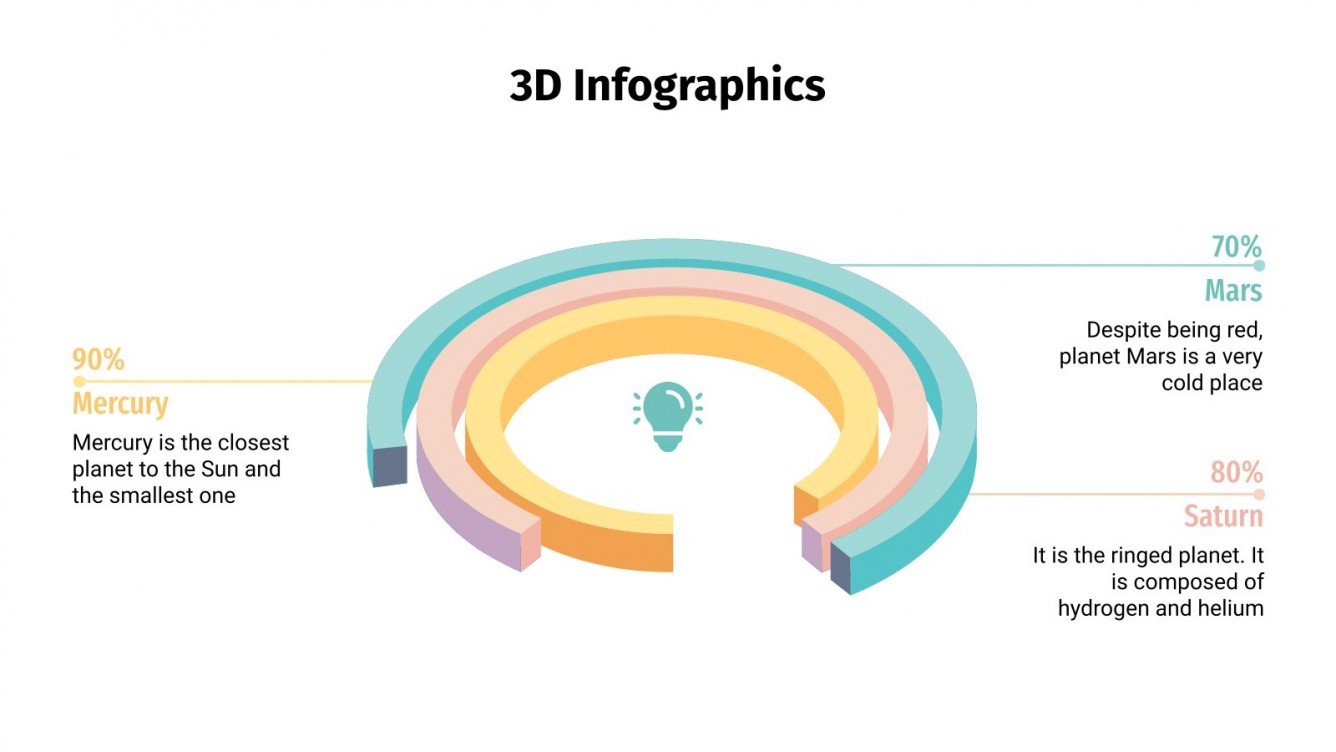 3D Infographics

90%

Mercury

Mercury is the closest planet to the Sun and the smallest one

70%

Mars

Despite being red, planet Mars is a very cold place

80%

Saturn

It is the ringed planet. It is composed of hydrogen and helium