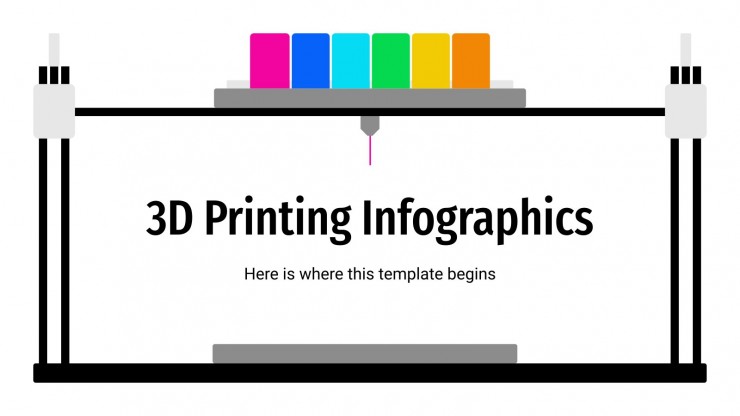 3D Printing Infographics

Here is where this template begins