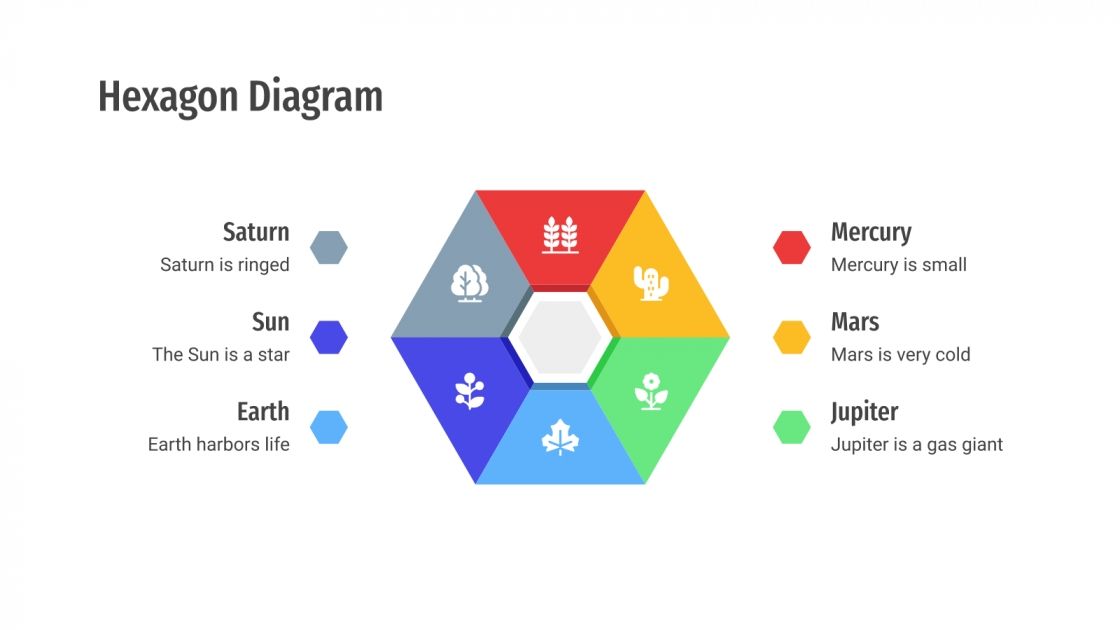 Hexagon Diagram

Saturn
Saturn is ringed

Sun
The Sun is a star

Earth
Earth harbors life

Mercury
Mercury is small

Mars
Mars is very cold

Jupiter
Jupiter is a gas giant