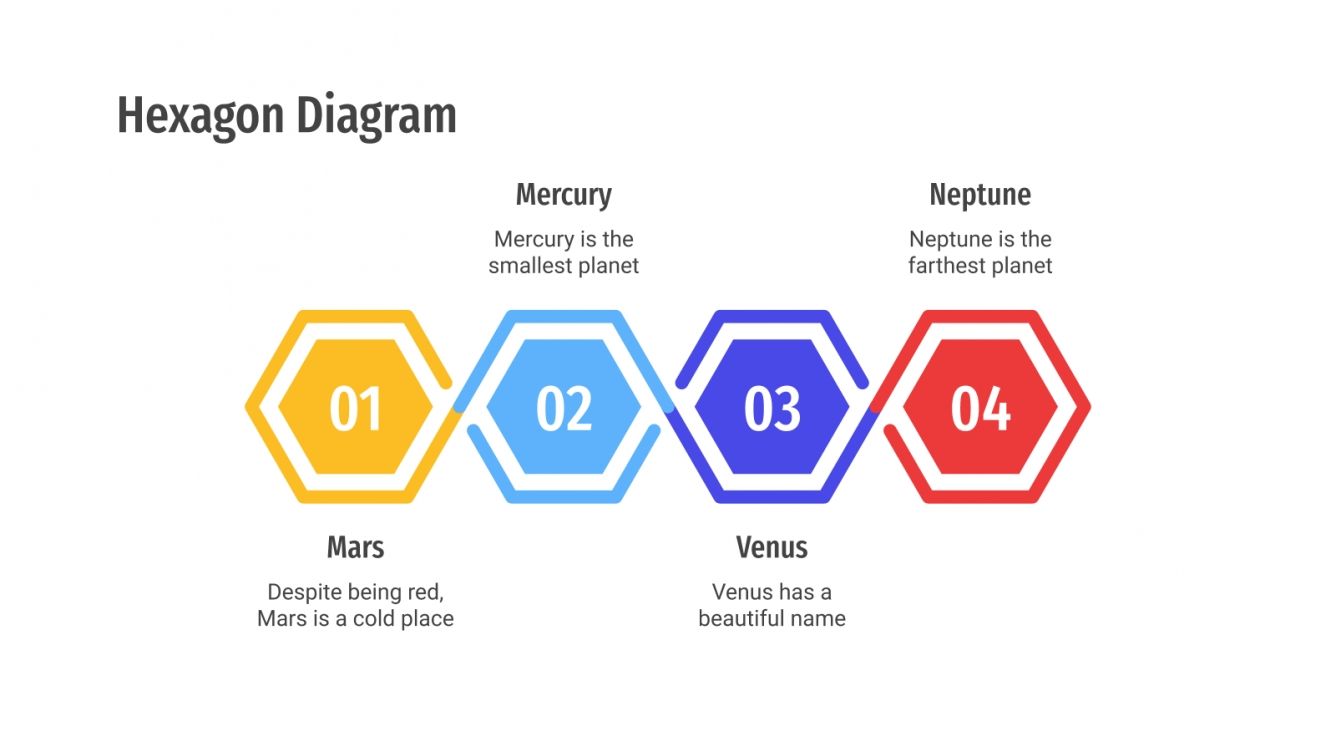 Hexagon Diagram

Mercury

Mercury is the smallest planet

Neptune

Neptune is the farthest planet

01

02

03

04

Mars

Despite being red, Mars is a cold place

Venus

Venus has a beautiful name