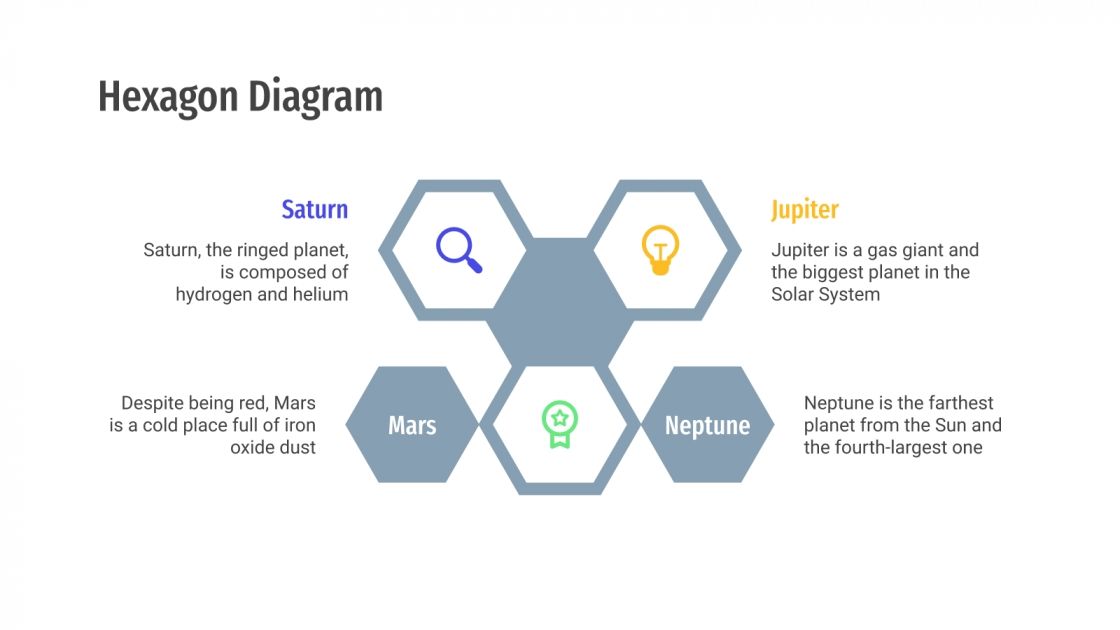 Hexagon Diagram

Saturn

Saturn, the ringed planet, is composed of hydrogen and helium

Jupiter

Jupiter is a gas giant and the biggest planet in the Solar System

Despite being red, Mars is a cold place full of iron oxide dust

Mars

Neptune

Neptune is the farthest planet from the Sun and the fourth-largest one