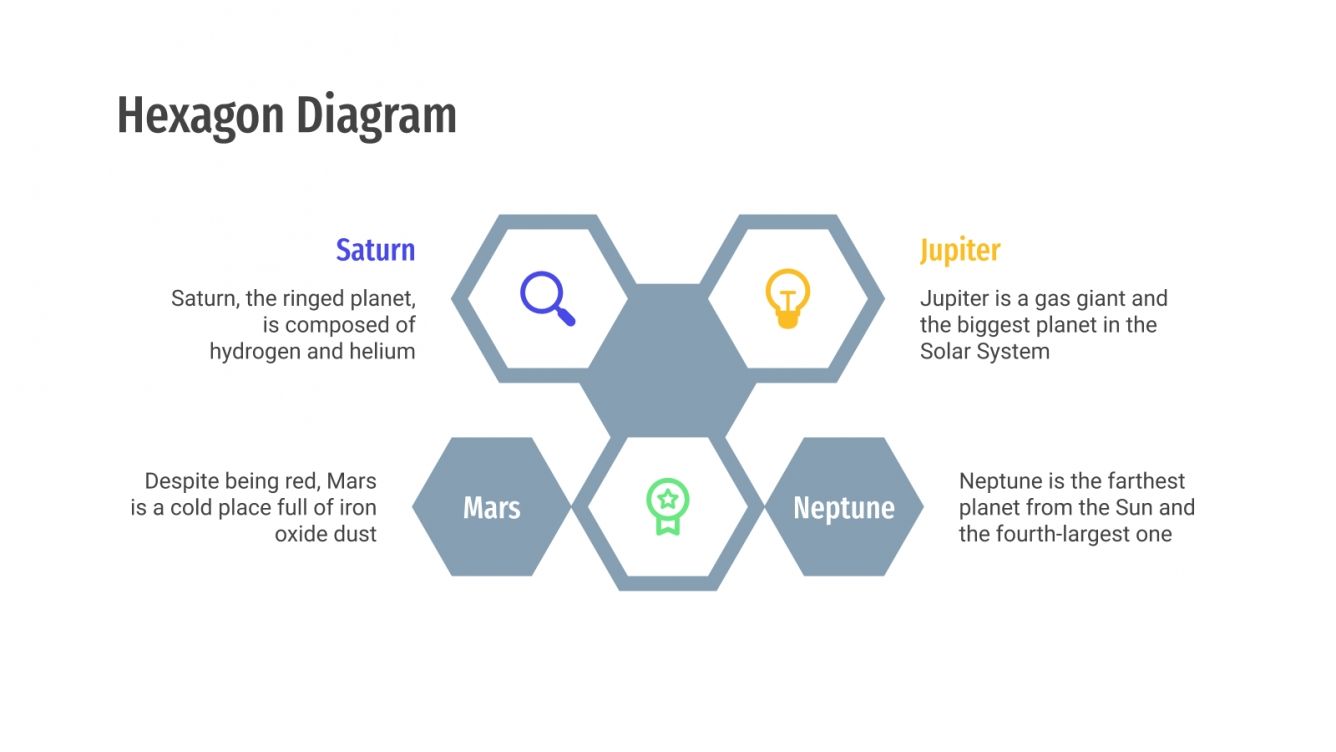 Hexagon Diagram

Saturn

Saturn, the ringed planet, is composed of hydrogen and helium

Jupiter

Jupiter is a gas giant and the biggest planet in the Solar System

Despite being red, Mars is a cold place full of iron oxide dust

Mars

Neptune

Neptune is the farthest planet from the Sun and the fourth-largest one