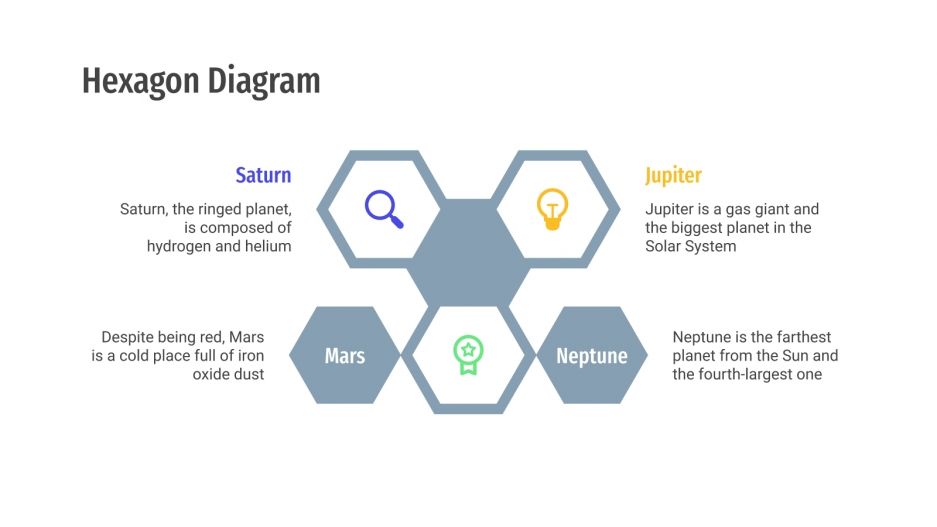 Hexagon Diagram

Saturn

Saturn, the ringed planet, is composed of hydrogen and helium

Jupiter

Jupiter is a gas giant and the biggest planet in the Solar System

Despite being red, Mars is a cold place full of iron oxide dust

Mars

Neptune

Neptune is the farthest planet from the Sun and the fourth-largest one