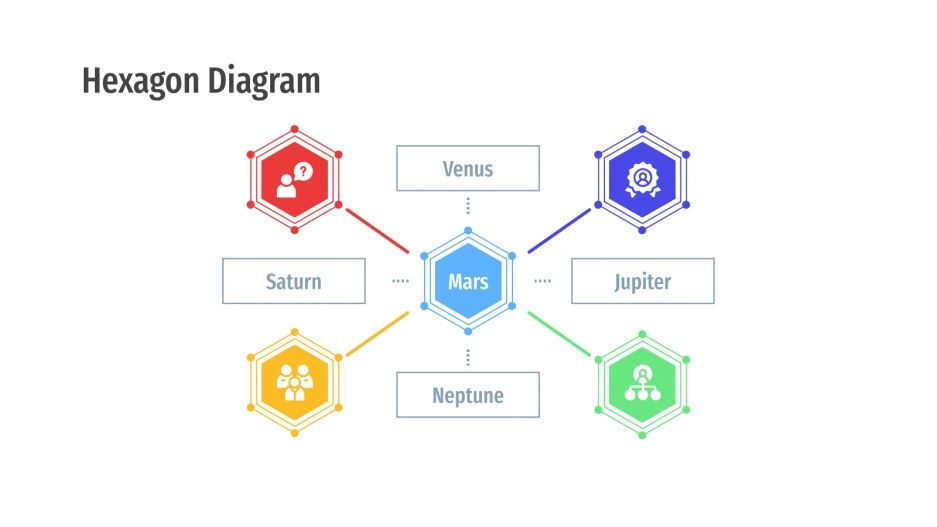 Hexagon Diagram

Venus

Saturn

Mars

Jupiter

Neptune