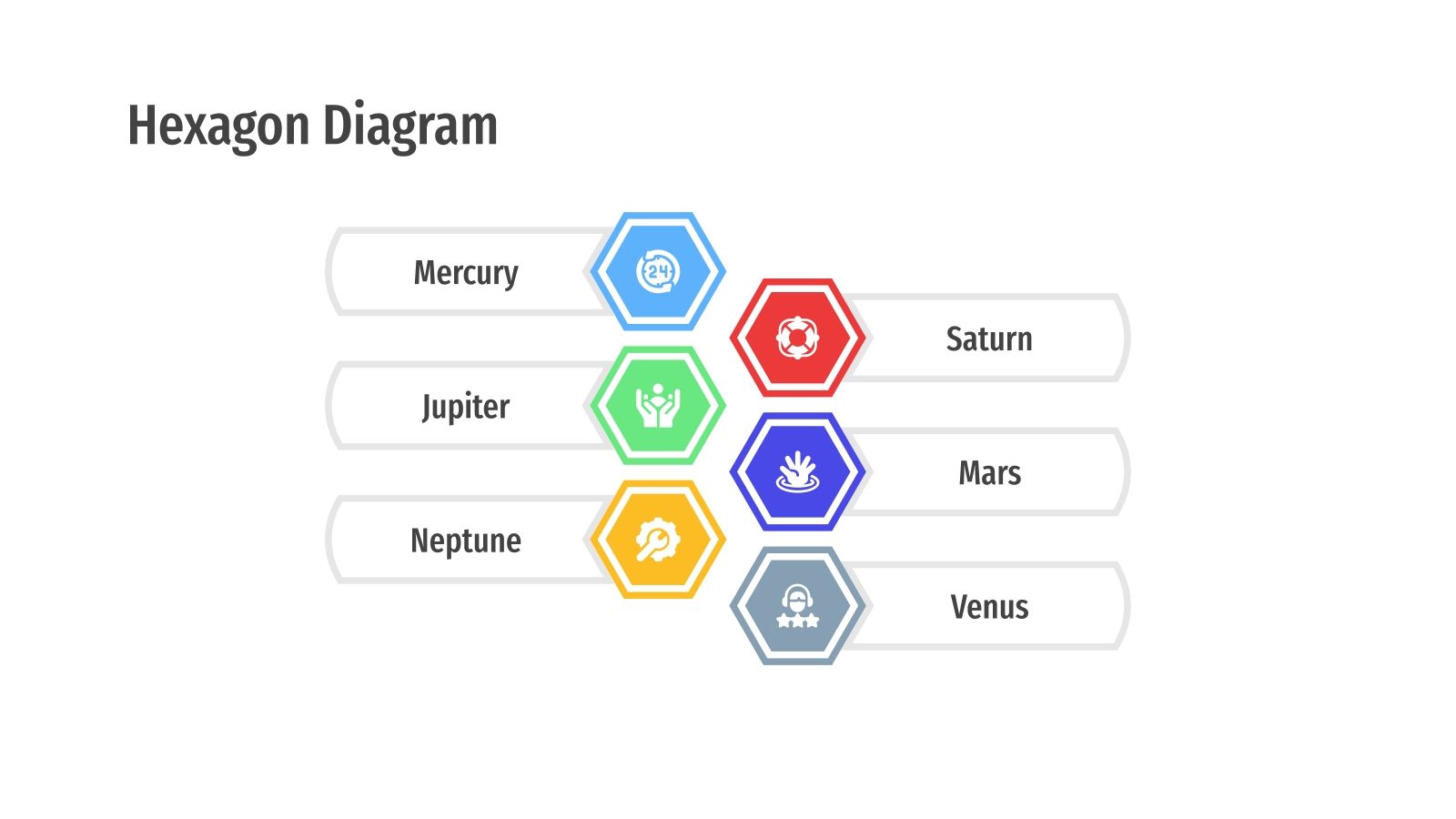 Hexagon Diagram

Mercury

24

Saturn

Jupiter

Mars

Neptune

Venus