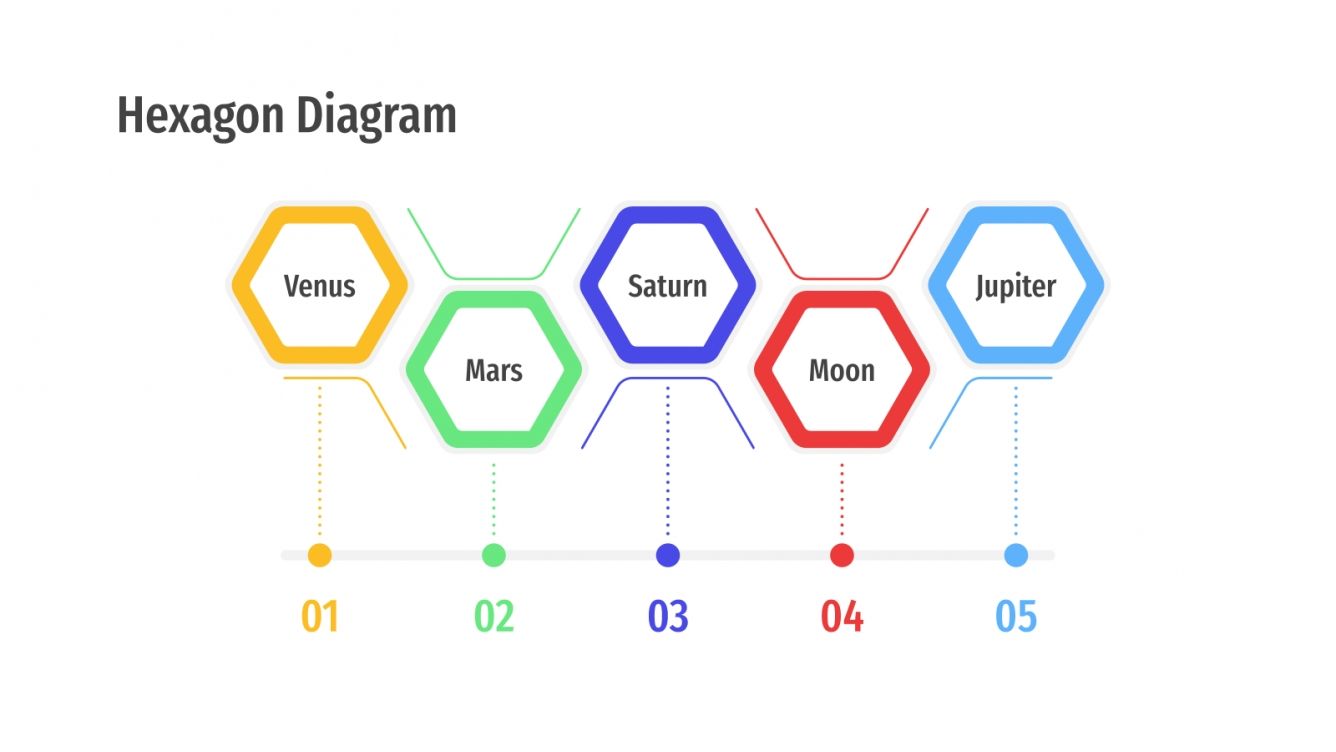 Hexagon Diagram

Venus

Mars

Saturn

Moon

Jupiter

01

02

03

04

05