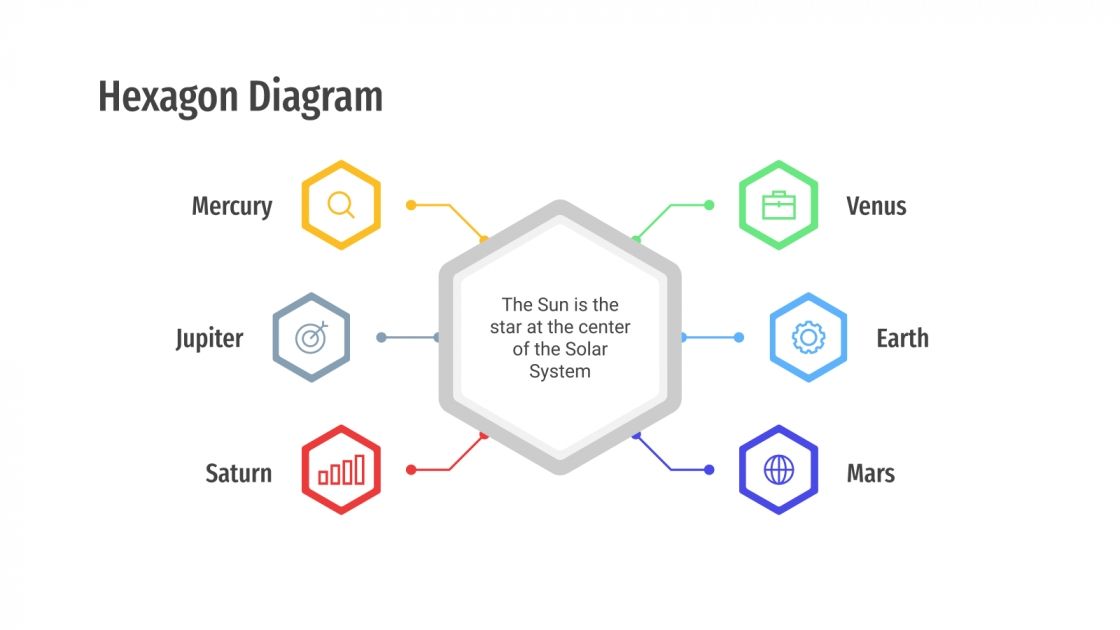 Hexagon Diagram

Mercury

Jupiter

Saturn

The Sun is the star at the center of the Solar System

Venus

Earth

Mars