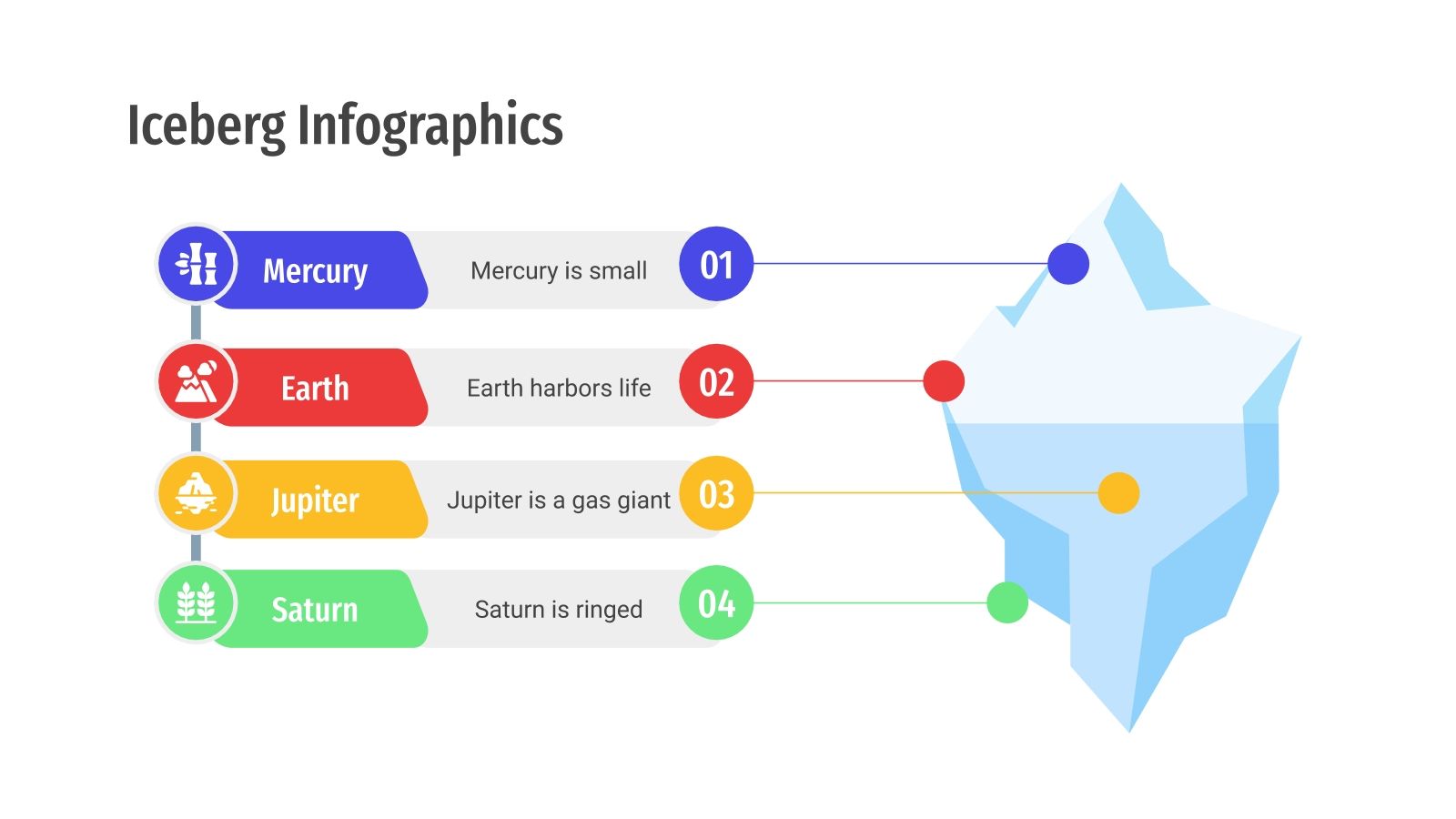 Iceberg Infographics

Mercury

Mercury is small

01

Earth

Earth harbors life

02

Jupiter

Jupiter is a gas giant

03

Saturn

Saturn is ringed

04