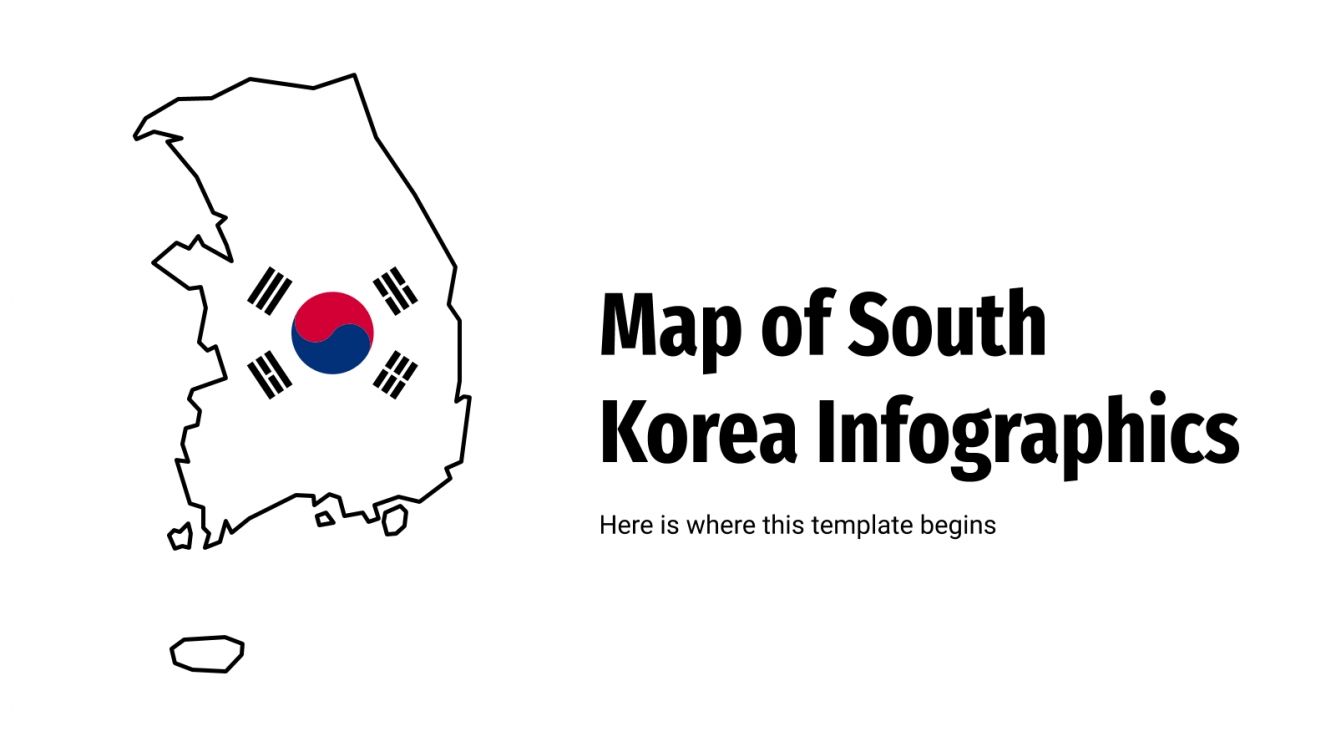 Map of South Korea Infographics

Here is where this template begins