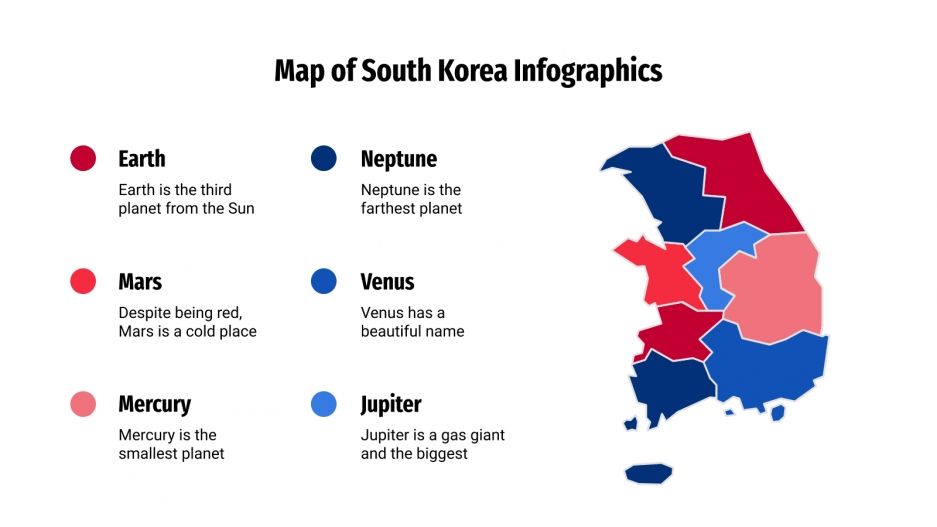 Map of South Korea Infographics

Earth
Earth is the third planet from the Sun

Mars
Despite being red, Mars is a cold place

Mercury
Mercury is the smallest planet

Neptune
Neptune is the farthest planet

Venus
Venus has a beautiful name

Jupiter
Jupiter is a gas giant and the biggest