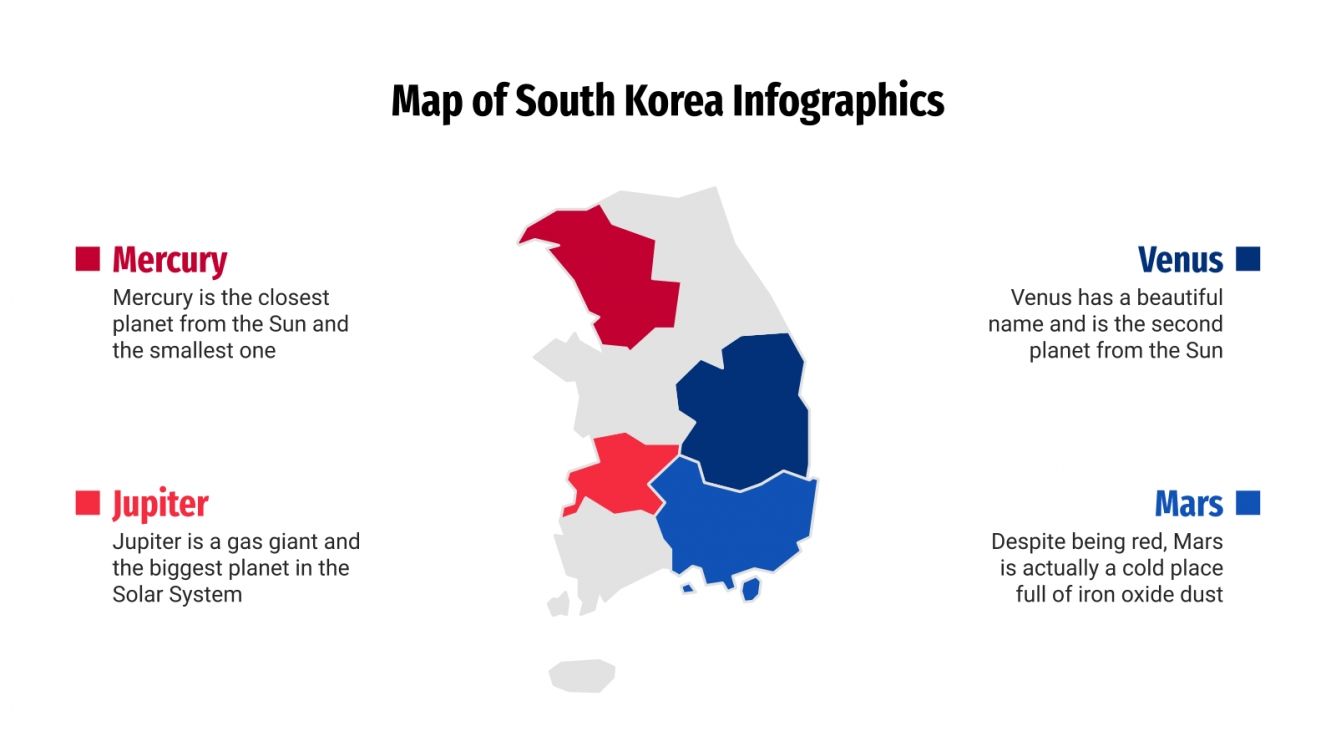 Map of South Korea Infographics

Mercury

Mercury is the closest planet from the Sun and the smallest one

Jupiter

Jupiter is a gas giant and the biggest planet in the Solar System

Venus

Venus has a beautiful name and is the second planet from the Sun

Mars

Despite being red, Mars is actually a cold place full of iron oxide dust