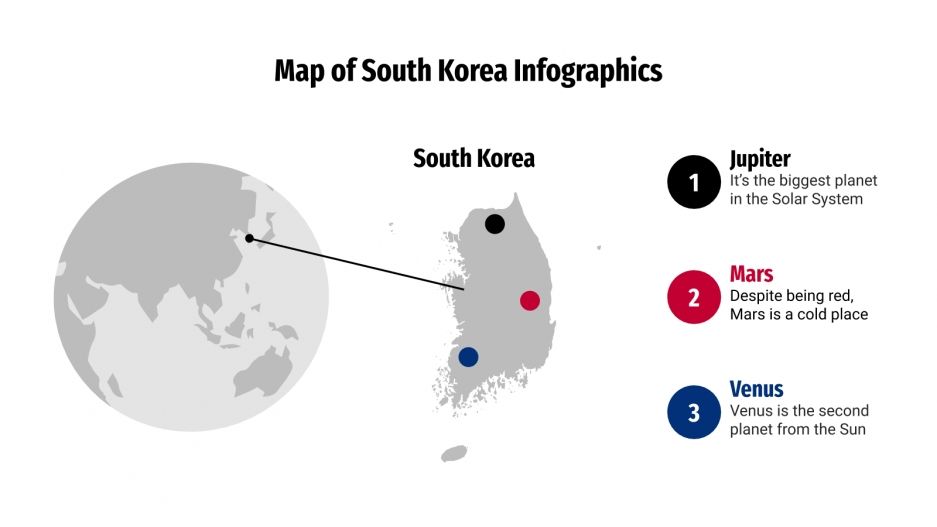 Map of South Korea Infographics

South Korea

1
Jupiter
It's the biggest planet in the Solar System

2
Mars
Despite being red, Mars is a cold place

3
Venus
Venus is the second planet from the Sun