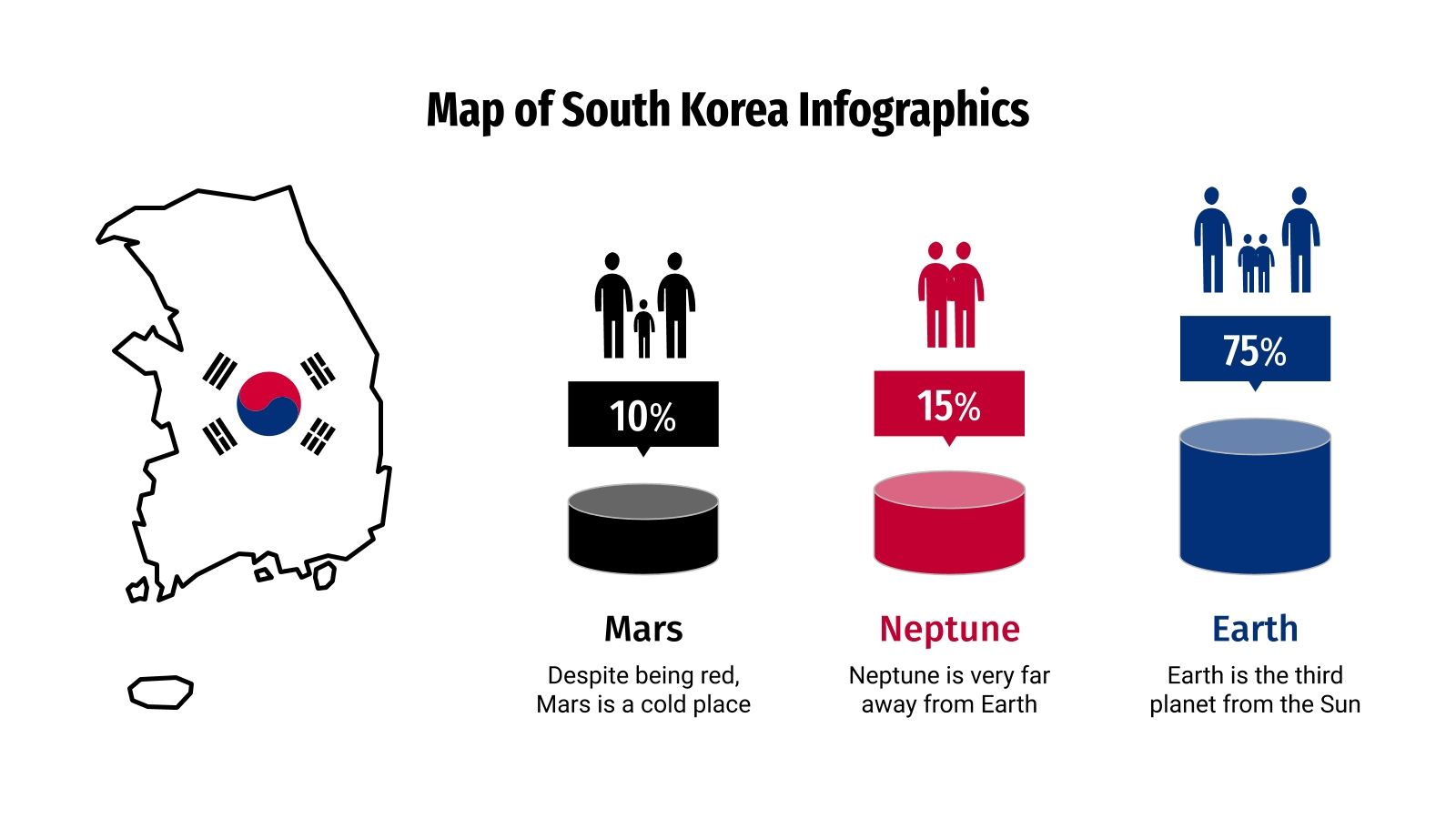 Map of South Korea Infographics

10%

Mars

Despite being red, Mars is a cold place

15%

Neptune

Neptune is very far away from Earth

75%

Earth

Earth is the third planet from the Sun