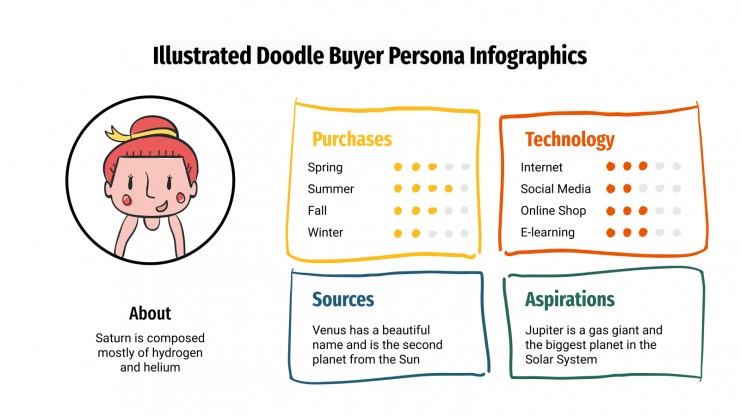 Illustrated Doodle Buyer Persona Infographics

About

Saturn is composed mostly of hydrogen and helium

Purchases

Spring

Summer

Fall

Winter

Technology

Internet

Social Media

Online Shop

E-learning

Sources

Venus has a beautiful name and is the second planet from the Sun

Aspirations

Jupiter is a gas giant and the biggest planet in the Solar System