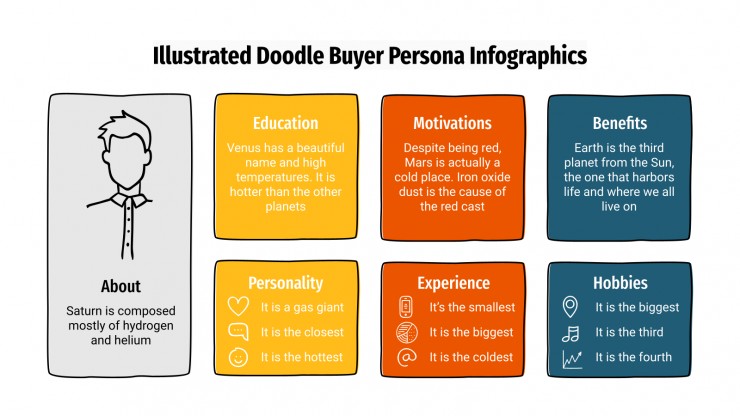 Illustrated Doodle Buyer Persona Infographics

About

Saturn is composed mostly of hydrogen and helium

Education

Venus has a beautiful name and high temperatures. It is hotter than the other planets

Motivations

Despite being red, Mars is actually a cold place. Iron oxide dust is the cause of the red cast

Benefits

Earth is the third planet from the Sun, the one that harbors life and where we all live on

Personality

It is a gas giant

It is the closest

It is the hottest

Experience

It's the smallest

It is the biggest

It is the coldest

Hobbies

It is the biggest

It is the third

It is the fourth