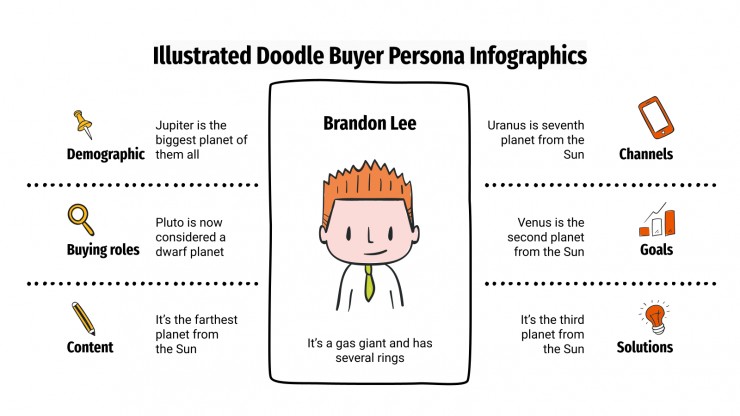 Illustrated Doodle Buyer Persona Infographics

Demographic

Jupiter is the biggest planet of them all

Buying roles

Pluto is now considered a dwarf planet

Content

It's the farthest planet from the Sun

Brandon Lee

It's a gas giant and has several rings

Uranus is seventh planet from the Sun

Channels

Venus is the second planet from the Sun

Goals

It's the third planet from the Sun

Solutions