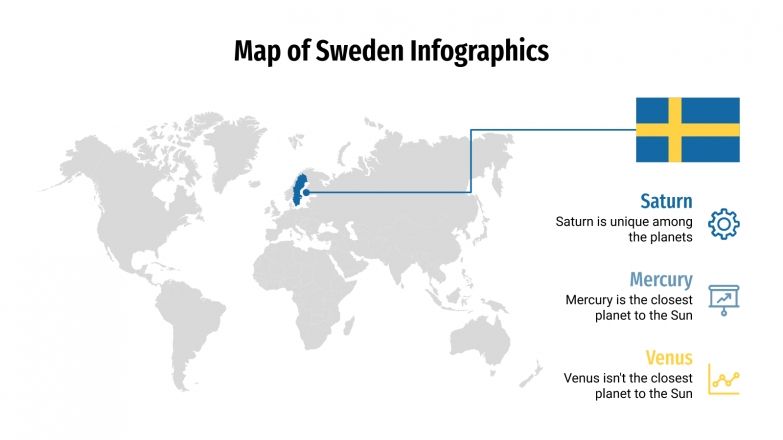 Map of Sweden Infographics

Saturn
Saturn is unique among the planets

Mercury
Mercury is the closest planet to the Sun

Venus
Venus isn't the closest planet to the Sun