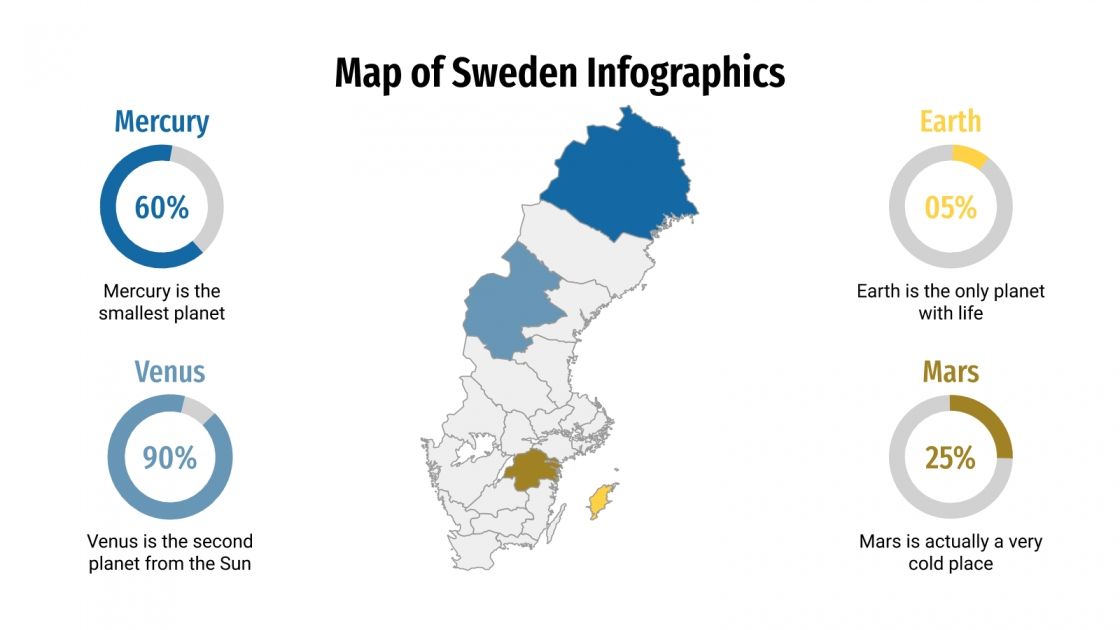 Map of Sweden Infographics

Mercury

60%

Mercury is the smallest planet

Venus

90%

Venus is the second planet from the Sun

Earth

05%

Earth is the only planet with life

Mars

25%

Mars is actually a very cold place