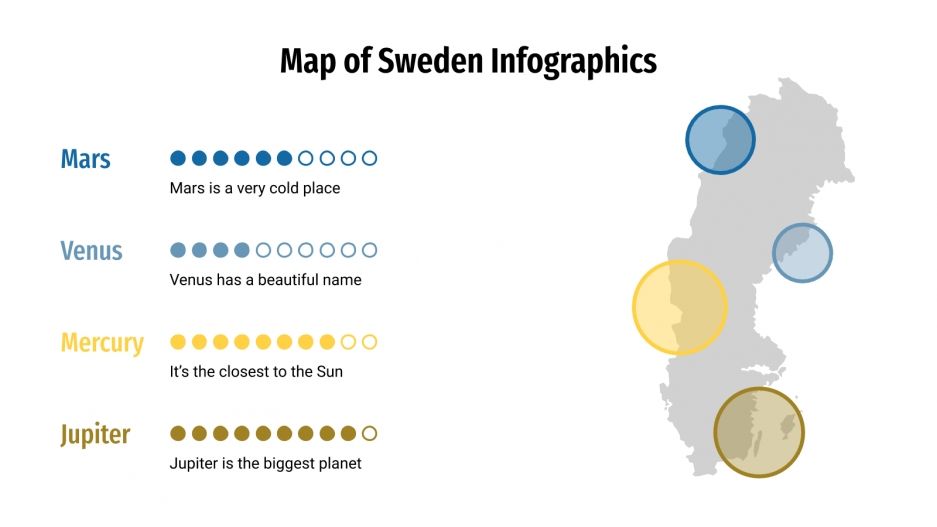 Map of Sweden Infographics

Mars

Mars is a very cold place

Venus

Venus has a beautiful name

Mercury

It's the closest to the Sun

Jupiter

Jupiter is the biggest planet