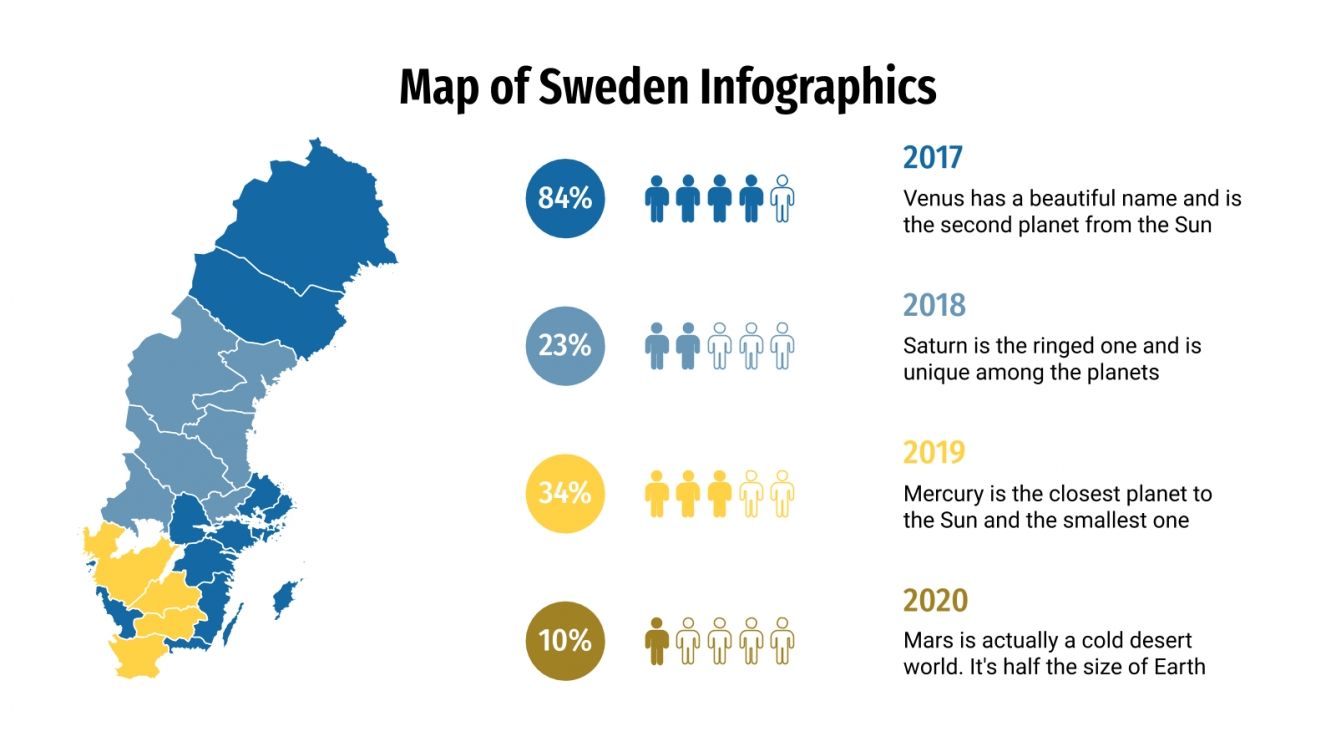 Map of Sweden Infographics

84%

2017

Venus has a beautiful name and is the second planet from the Sun

23%

2018

Saturn is the ringed one and is unique among the planets

34%

2019

Mercury is the closest planet to the Sun and the smallest one

10%

2020

Mars is actually a cold desert world. It's half the size of Earth