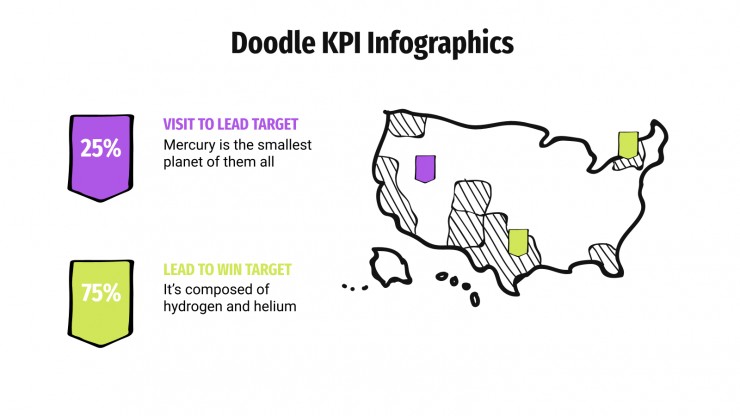 Doodle KPI Infographics

25%

VISIT TO LEAD TARGET
Mercury is the smallest planet of them all

75%

LEAD TO WIN TARGET
It's composed of hydrogen and helium