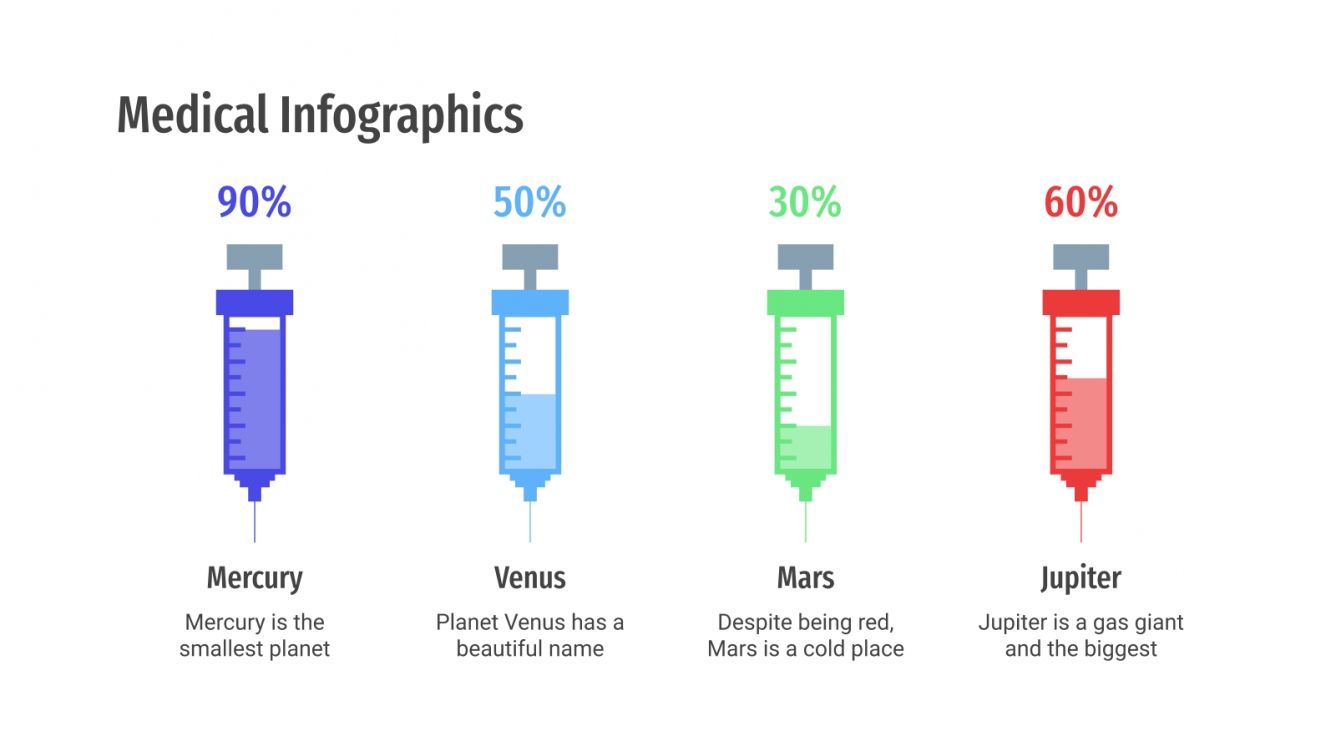 Medical Infographics

90%

Mercury

Mercury is the smallest planet

50%

Venus

Planet Venus has a beautiful name

30%

Mars

Despite being red, Mars is a cold place

60%

Jupiter

Jupiter is a gas giant and the biggest