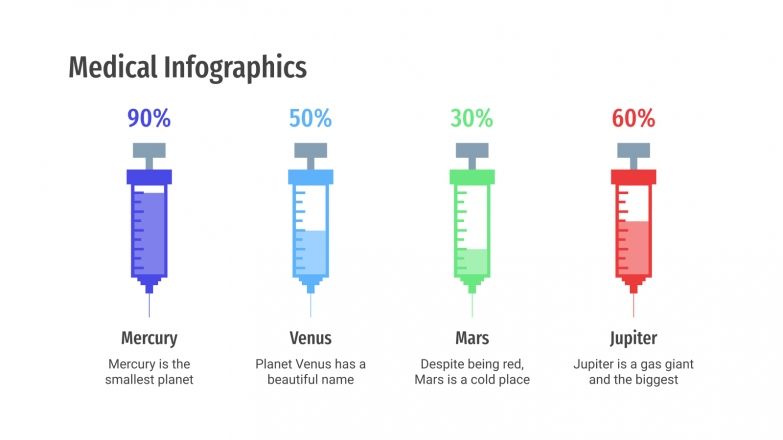 Medical Infographics

90%

Mercury

Mercury is the smallest planet

50%

Venus

Planet Venus has a beautiful name

30%

Mars

Despite being red, Mars is a cold place

60%

Jupiter

Jupiter is a gas giant and the biggest