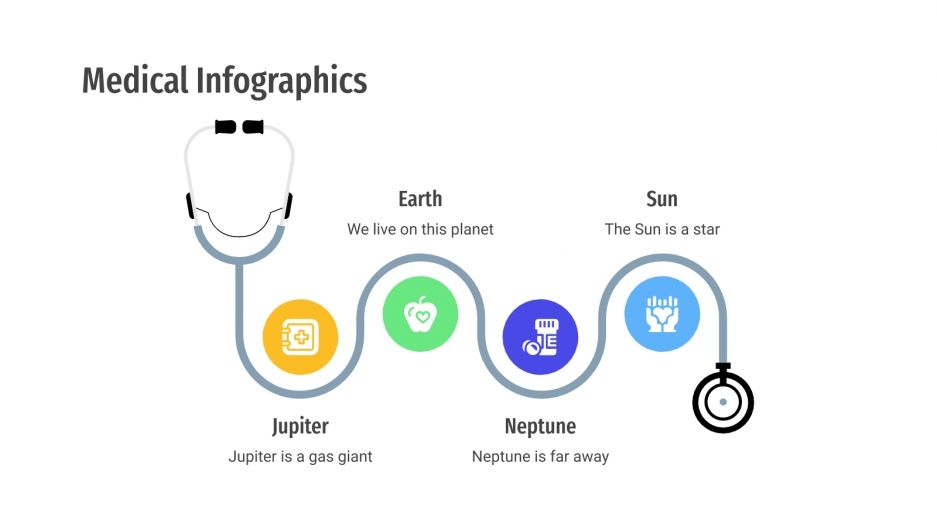 Medical Infographics

Earth
We live on this planet

Sun
The Sun is a star

Jupiter
Jupiter is a gas giant

Neptune
Neptune is far away