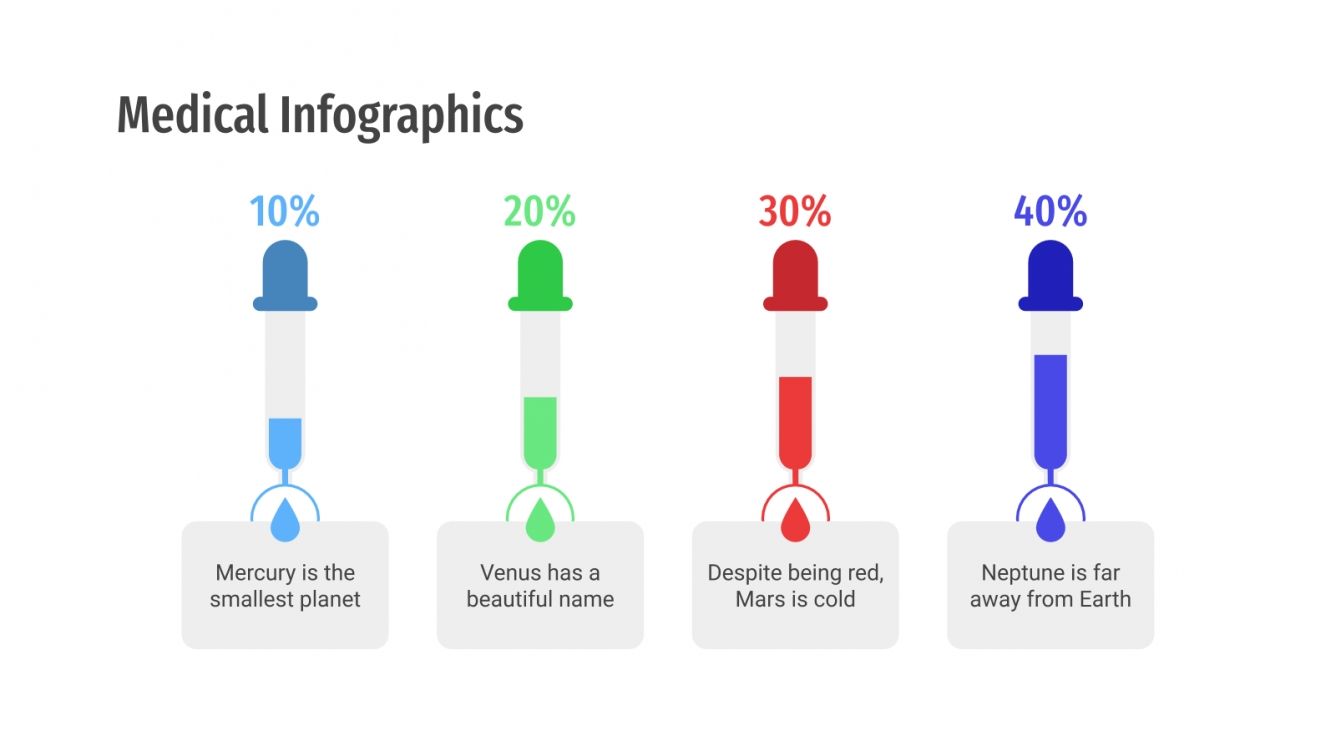 Medical Infographics

10%

Mercury is the smallest planet

20%

Venus has a beautiful name

30%

Despite being red, Mars is cold

40%

Neptune is far away from Earth