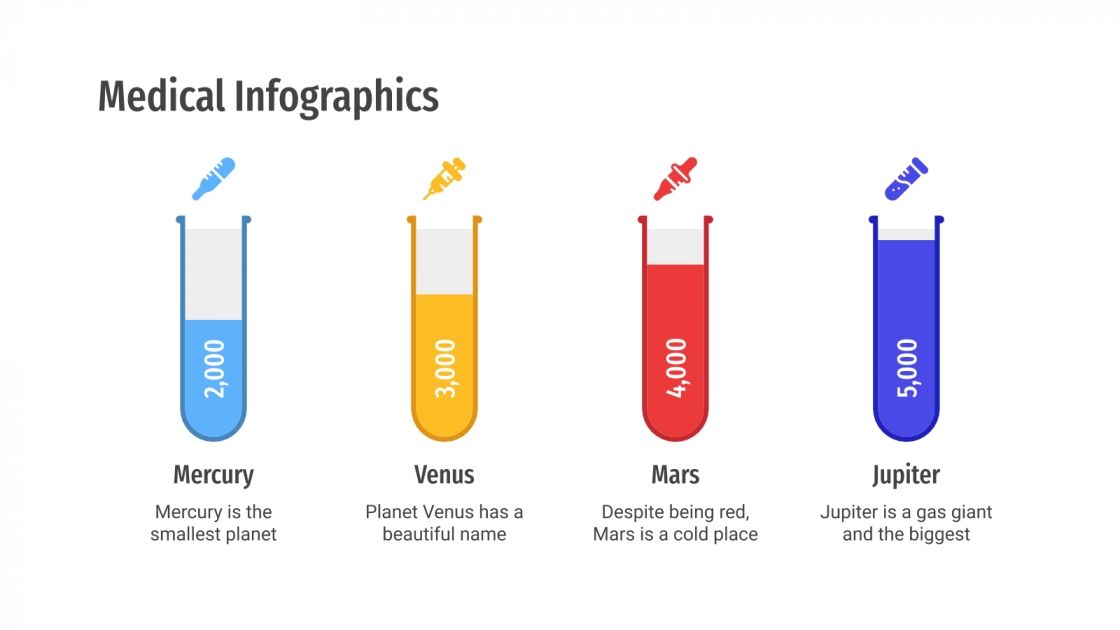 Medical Infographics

2,000

Mercury

Mercury is the smallest planet

3,000

Venus

Planet Venus has a beautiful name

4,000

Mars

Despite being red, Mars is a cold place

5,000

Jupiter

Jupiter is a gas giant and the biggest