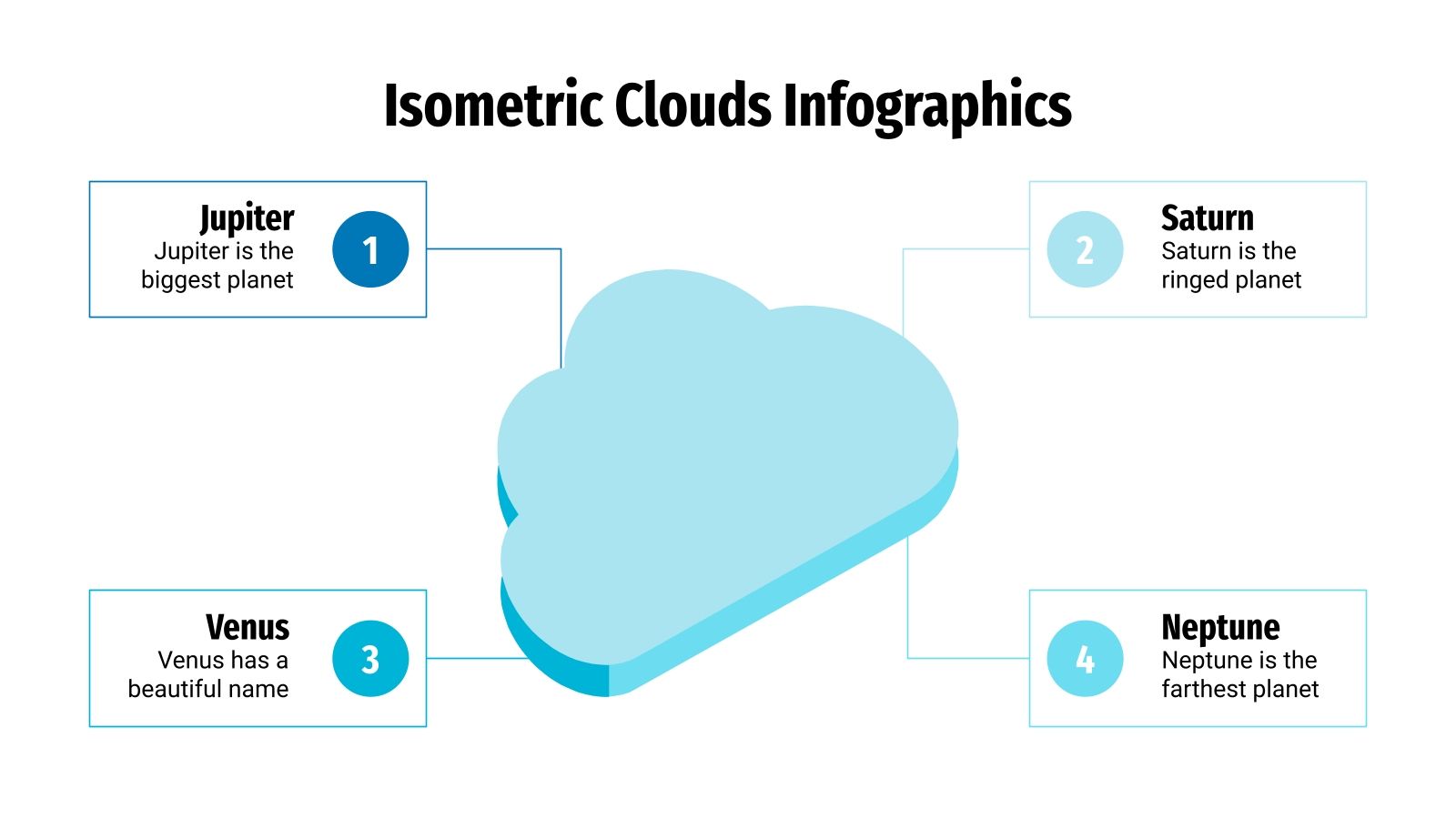 Isometric Clouds Infographics

Jupiter
Jupiter is the biggest planet

1

2

Saturn
Saturn is the ringed planet

Venus
Venus has a beautiful name

3

4

Neptune
Neptune is the farthest planet