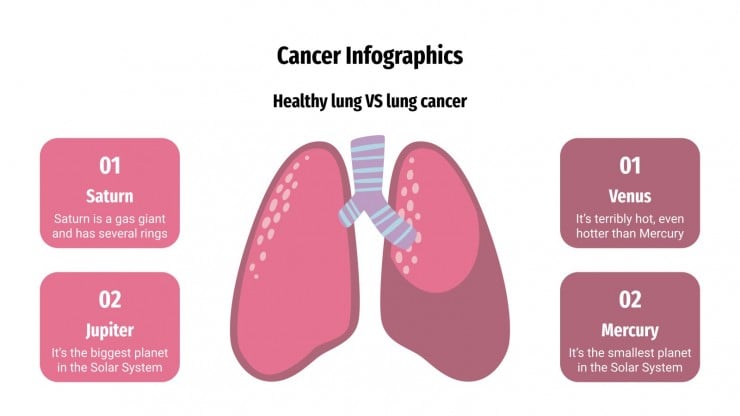 Cancer Infographics

Healthy lung VS lung cancer

01
Saturn
Saturn is a gas giant and has several rings

02
Jupiter
It's the biggest planet in the Solar System

01
Venus
It's terribly hot, even hotter than Mercury

02
Mercury
It's the smallest planet in the Solar System