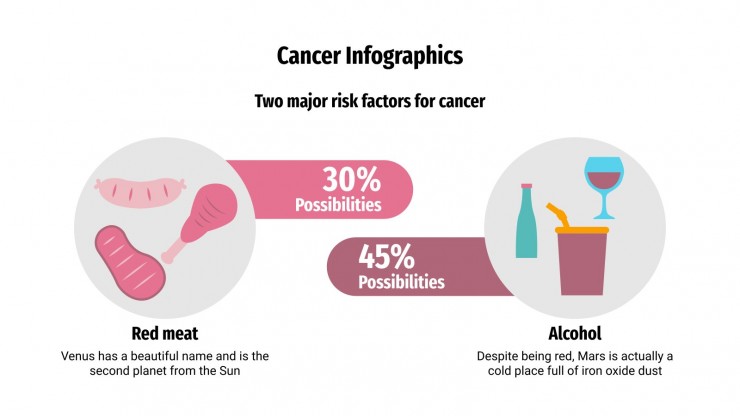 Cancer Infographics

Two major risk factors for cancer

30%
Possibilities

45%
Possibilities

Red meat

Venus has a beautiful name and is the second planet from the Sun

Alcohol

Despite being red, Mars is actually a cold place full of iron oxide dust