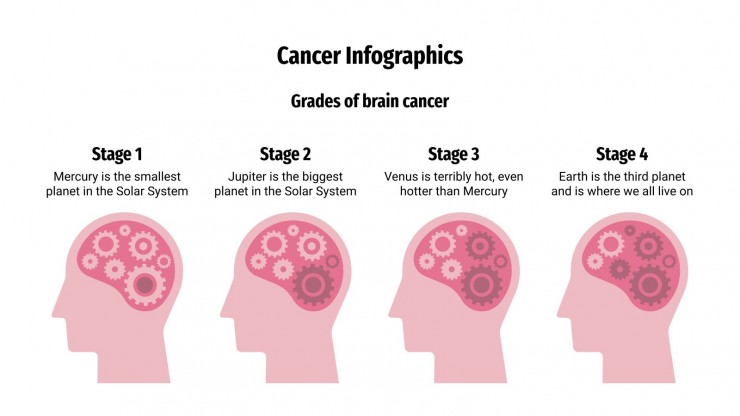 Cancer Infographics

Grades of brain cancer

Stage 1

Mercury is the smallest planet in the Solar System

Stage 2

Jupiter is the biggest planet in the Solar System

Stage 3

Venus is terribly hot, even hotter than Mercury

Stage 4

Earth is the third planet and is where we all live on