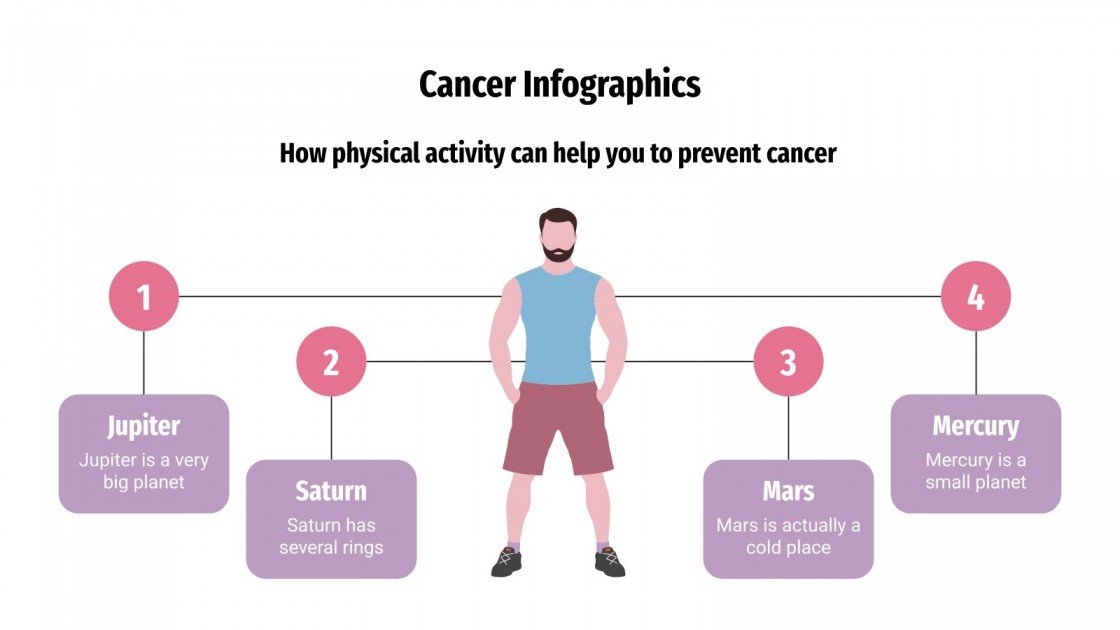 Cancer Infographics

How physical activity can help you to prevent cancer

1

Jupiter

Jupiter is a very big planet

2

Saturn

Saturn has several rings

3

Mars

Mars is actually a cold place

4

Mercury

Mercury is a small planet