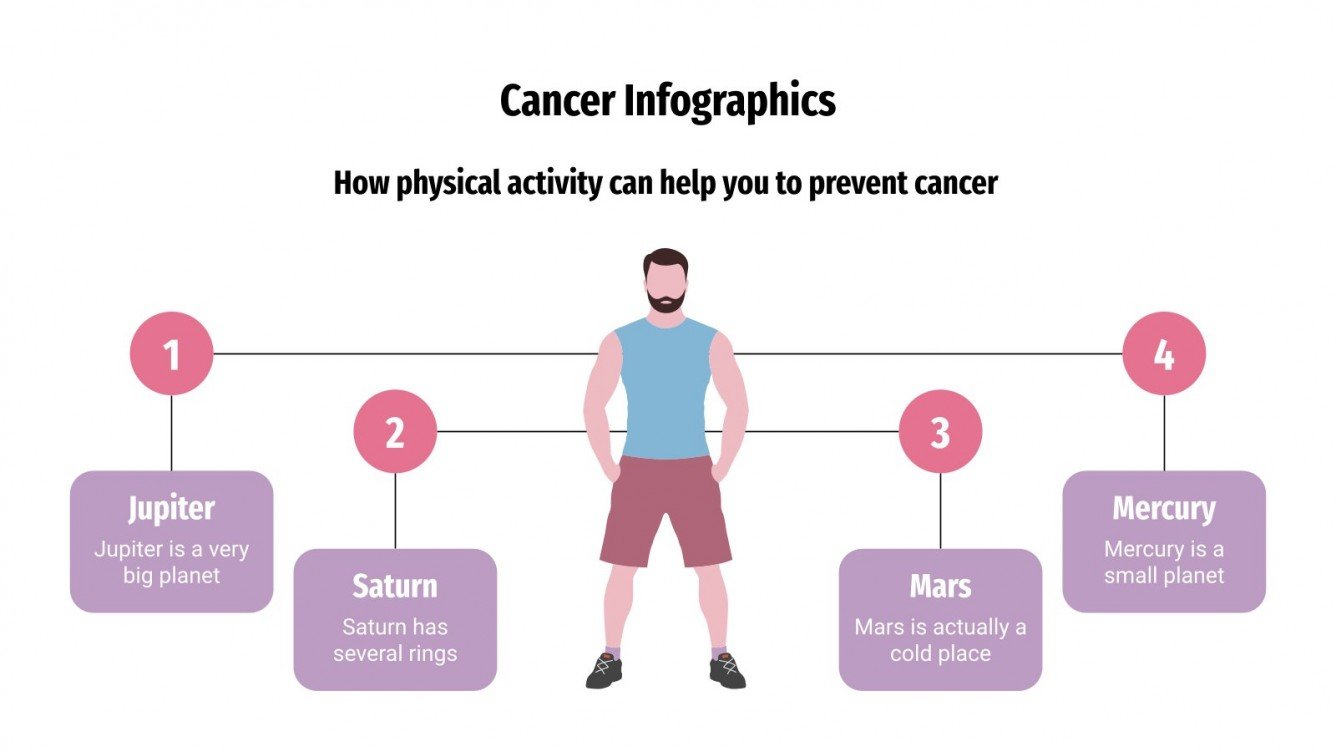 Cancer Infographics

How physical activity can help you to prevent cancer

1

Jupiter
Jupiter is a very big planet

2

Saturn
Saturn has several rings

3

Mars
Mars is actually a cold place

4

Mercury
Mercury is a small planet