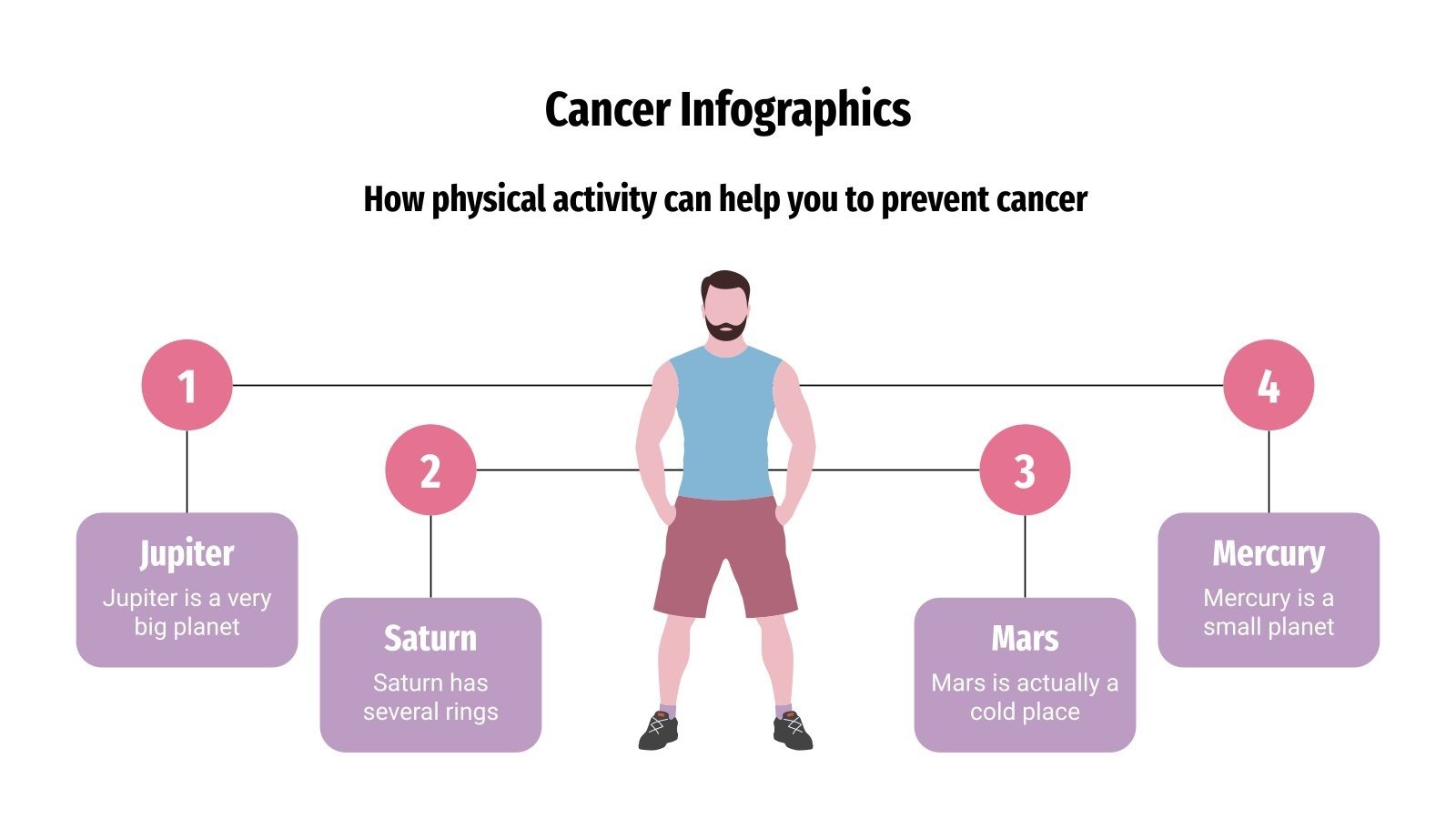 Cancer Infographics

How physical activity can help you to prevent cancer

1

Jupiter

Jupiter is a very big planet

2

Saturn

Saturn has several rings

3

Mars

Mars is actually a cold place

4

Mercury

Mercury is a small planet