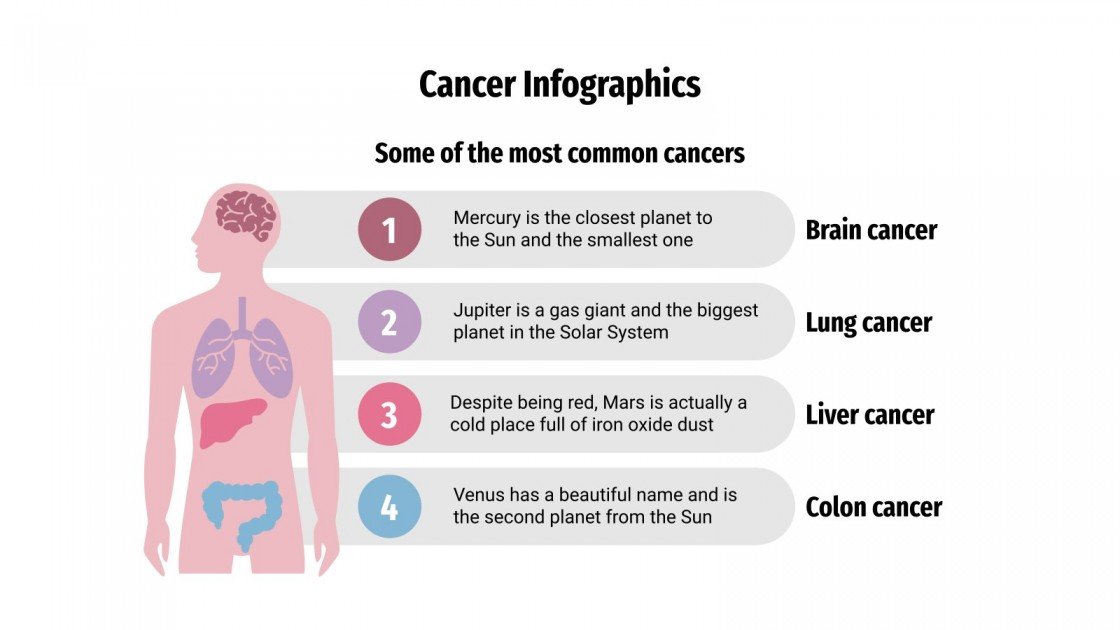 Cancer Infographics

Some of the most common cancers

1
Mercury is the closest planet to the Sun and the smallest one
Brain cancer

2
Jupiter is a gas giant and the biggest planet in the Solar System
Lung cancer

3
Despite being red, Mars is actually a cold place full of iron oxide dust
Liver cancer

4
Venus has a beautiful name and is the second planet from the Sun
Colon cancer